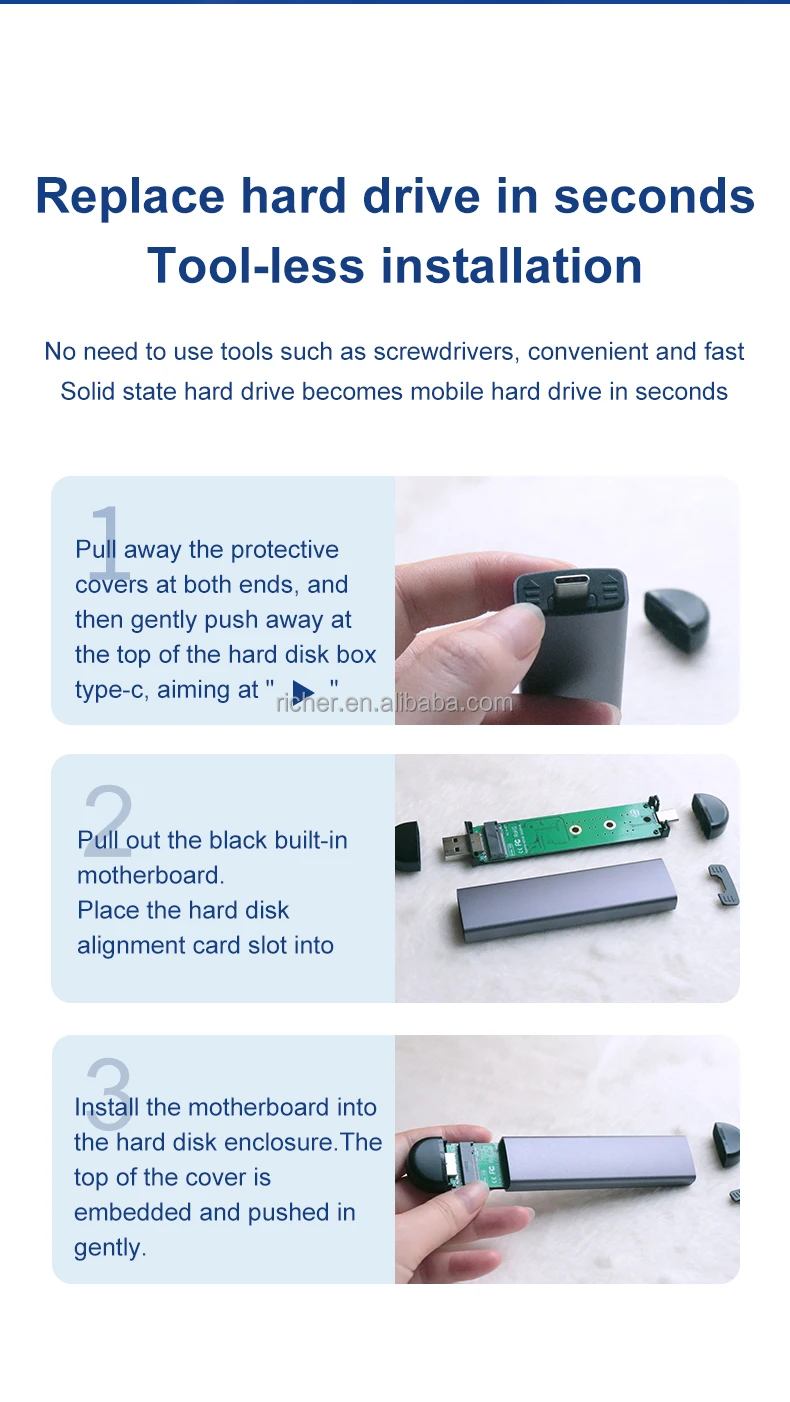 Replace hard drive in seconds
Tool-less installation

No need to use tools such as screwdrivers, convenient and fast
Solid state hard drive becomes mobile hard drive in seconds

1
Pull away the protective covers at both ends, and then gently push away at the top of the hard disk box type-c, aiming at " ▶ "

richer.en.alibaba.com

2
Pull out the black built-in motherboard.
Place the hard disk alignment card slot into

3
Install the motherboard into the hard disk enclosure.The top of the cover is embedded and pushed in gently.