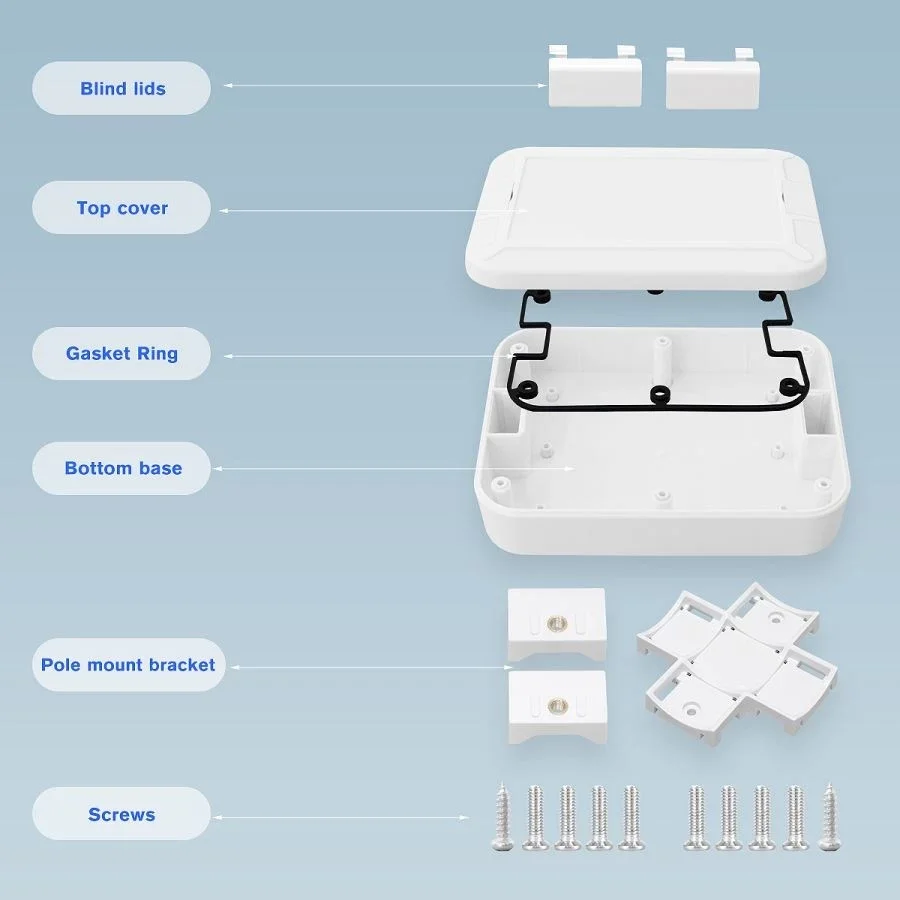 Blind lids

Top cover

Gasket Ring

Bottom base

Pole mount bracket

Screws