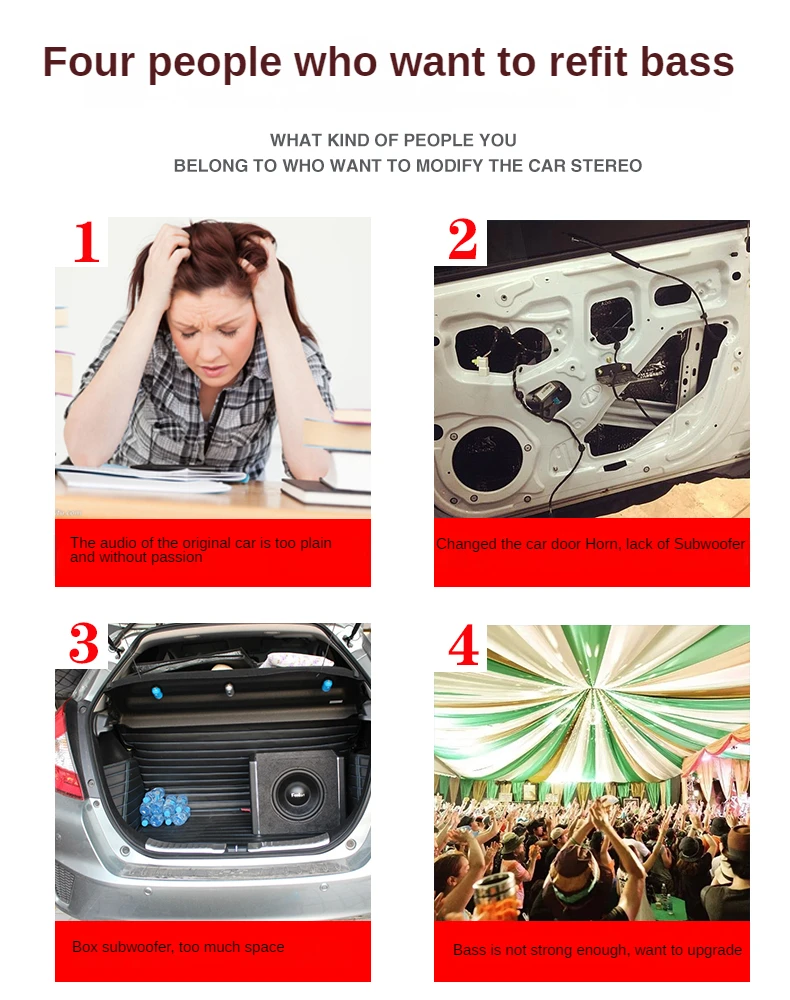 Four people who want to refit bass

WHAT KIND OF PEOPLE YOU
BELONG TO WHO WANT TO MODIFY THE CAR STEREO

1

The audio of the original car is too plain and without passion

2

Changed the car door Horn, lack of Subwoofer

3

Box subwoofer, too much space

4

Bass is not strong enough, want to upgrade