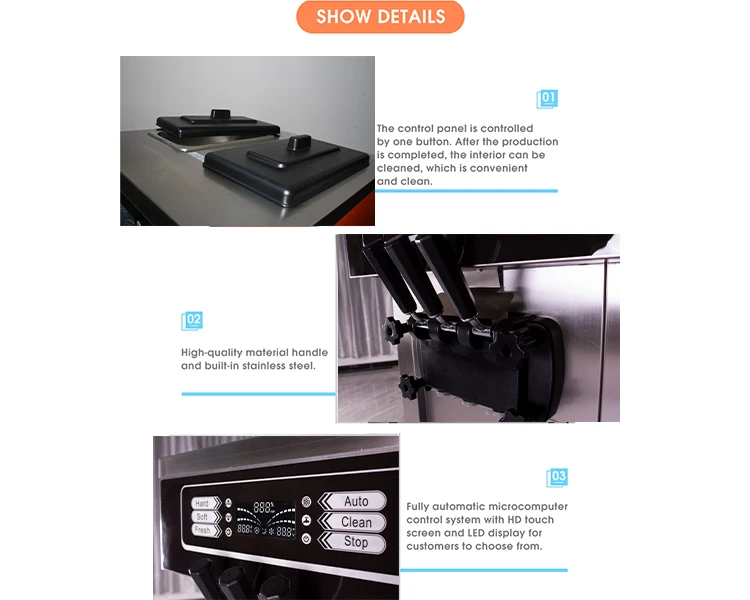 SHOW DETAILS

01

The control panel is controlled by one button. After the production is completed, the interior can be cleaned, which is convenient and clean.

02

High-quality material handle and built-in stainless steel.

Hard
Soft
Fresh
888
888 888
Auto
Clean
Stop

03

Fully automatic microcomputer control system with HD touch screen and LED display for customers to choose from.