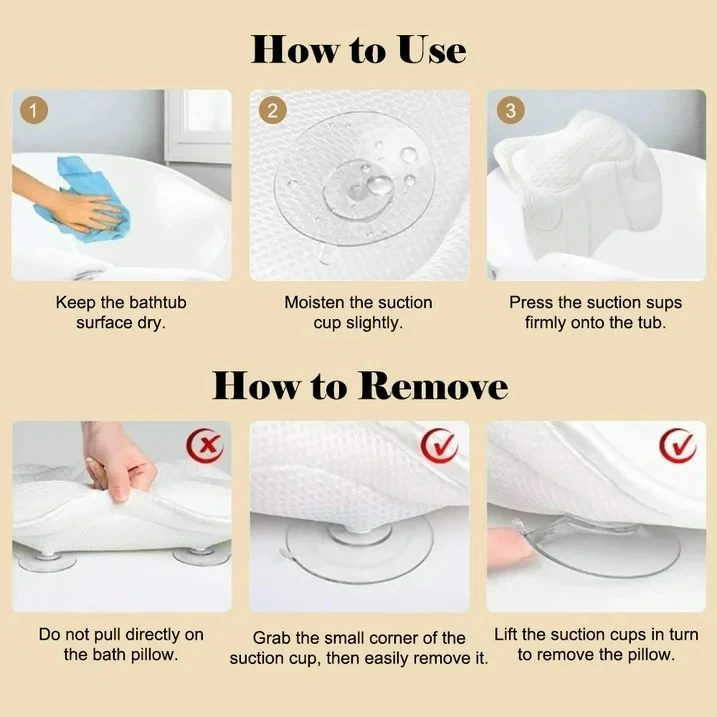 How to Use

1

Keep the bathtub surface dry.

2

Moisten the suction cup slightly.

3

Press the suction sups firmly onto the tub.

How to Remove

Do not pull directly on the bath pillow.

Grab the small corner of the suction cup, then easily remove it.

Lift the suction cups in turn to remove the pillow.