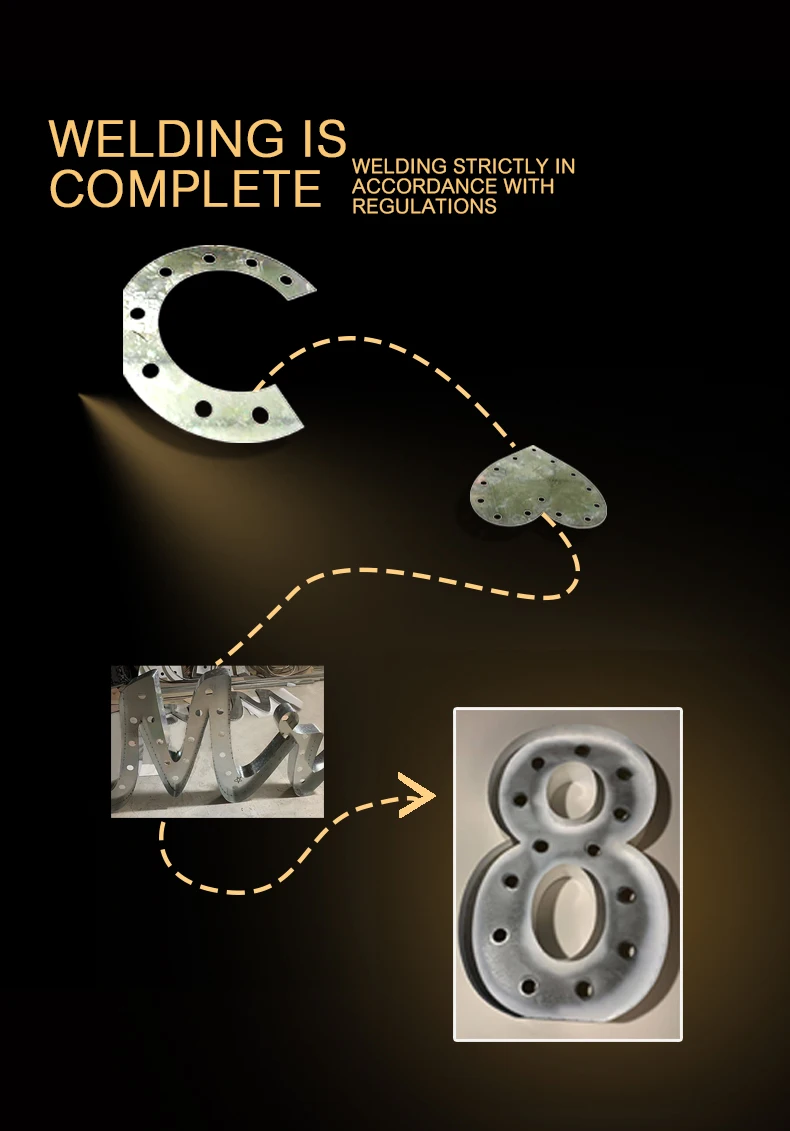 WELDING IS COMPLETE

WELDING STRICTLY IN ACCORDANCE WITH REGULATIONS