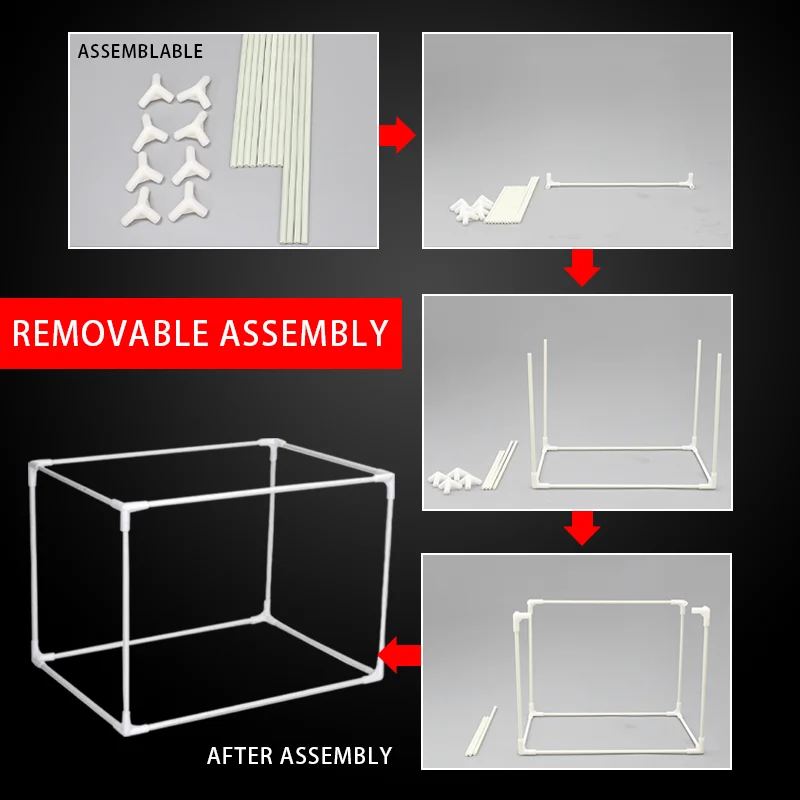 ASSEMBLABLE

REMOVABLE ASSEMBLY

AFTER ASSEMBLY