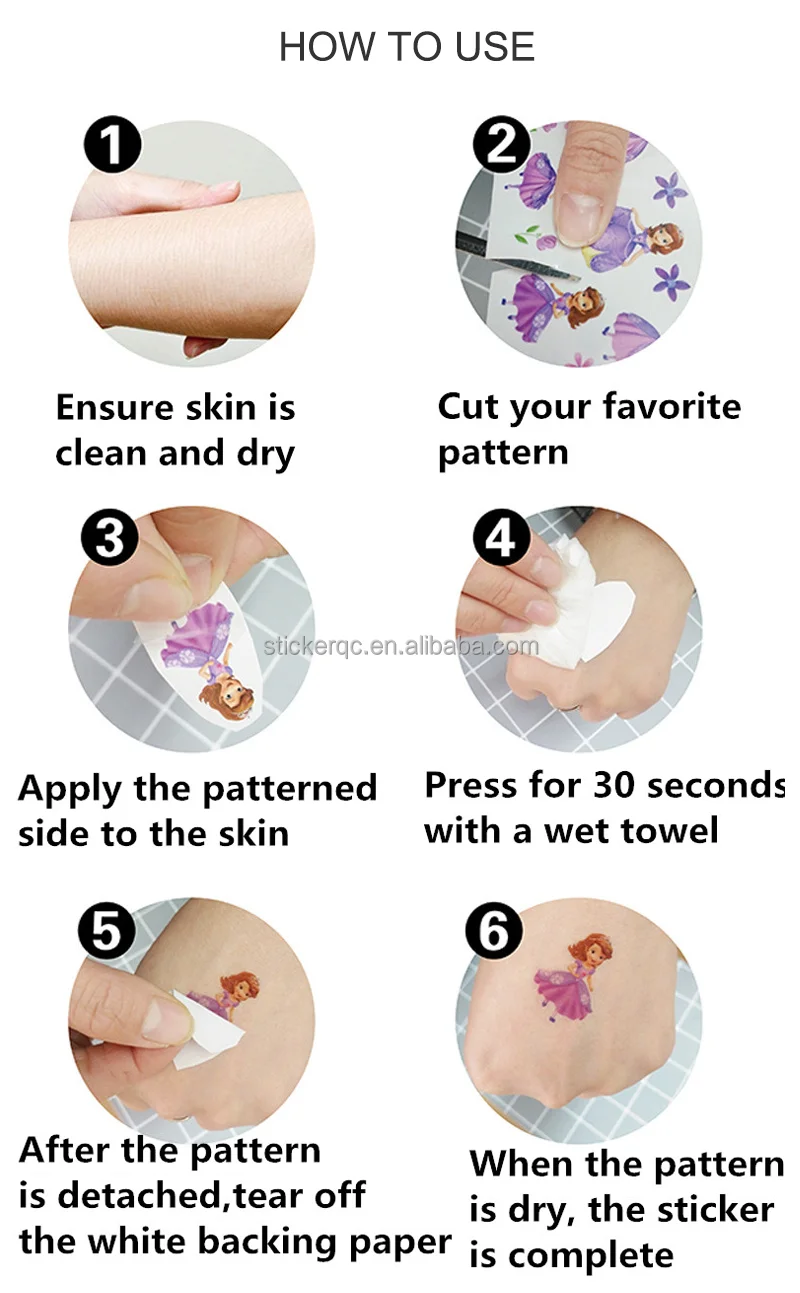 HOW TO USE

1

Ensure skin is clean and dry

2

Cut your favorite pattern

3

Apply the patterned side to the skin

stickerqc.en.alibaba.com

4

Press for 30 seconds with a wet towel

5

After the pattern is detached,tear off the white backing paper

6

When the pattern is dry, the sticker is complete