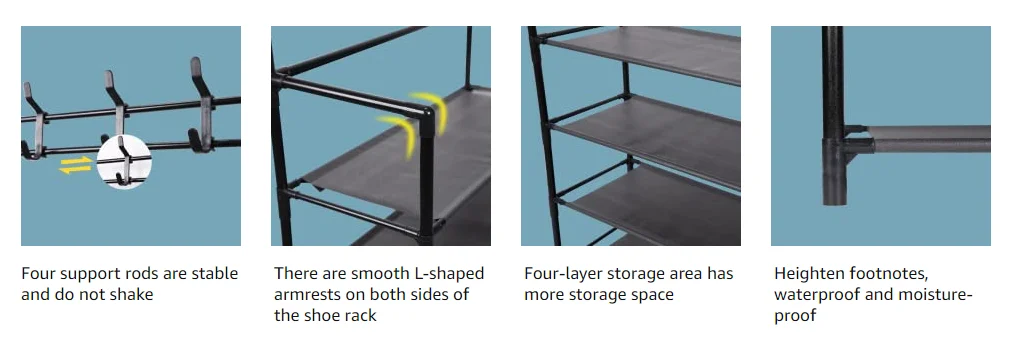 Four support rods are stable and do not shake

There are smooth L-shaped armrests on both sides of the shoe rack

Four-layer storage area has more storage space

Heighten footnotes, waterproof and moisture-proof