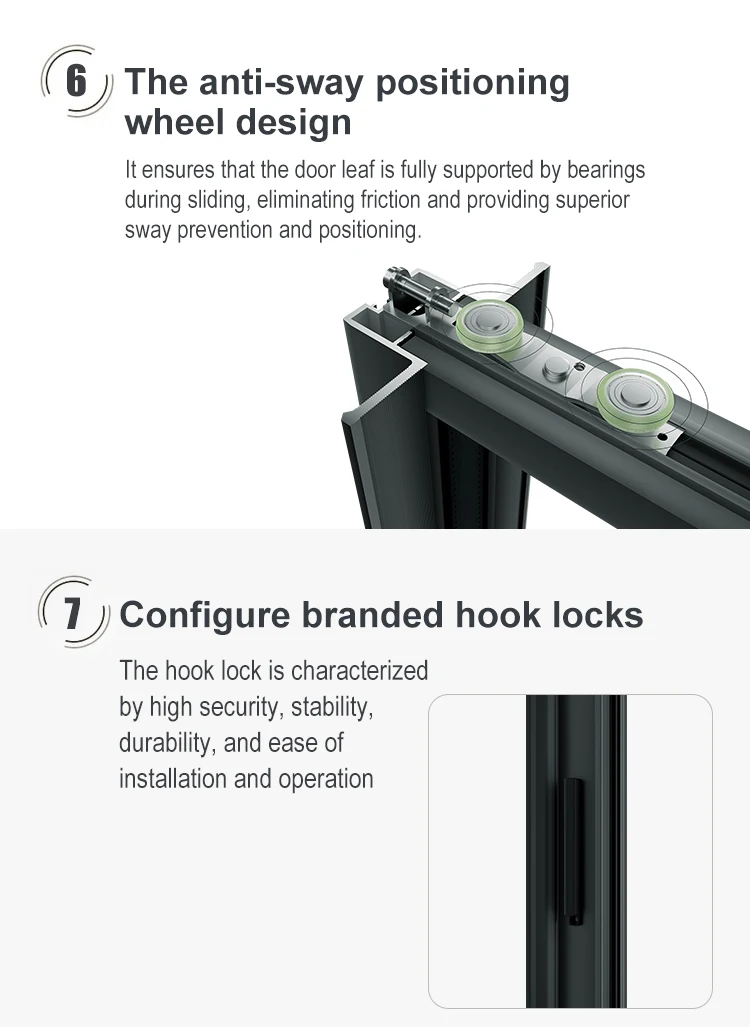 6 The anti-sway positioning wheel design

It ensures that the door leaf is fully supported by bearings during sliding, eliminating friction and providing superior sway prevention and positioning.

7 Configure branded hook locks

The hook lock is characterized by high security, stability, durability, and ease of installation and operation