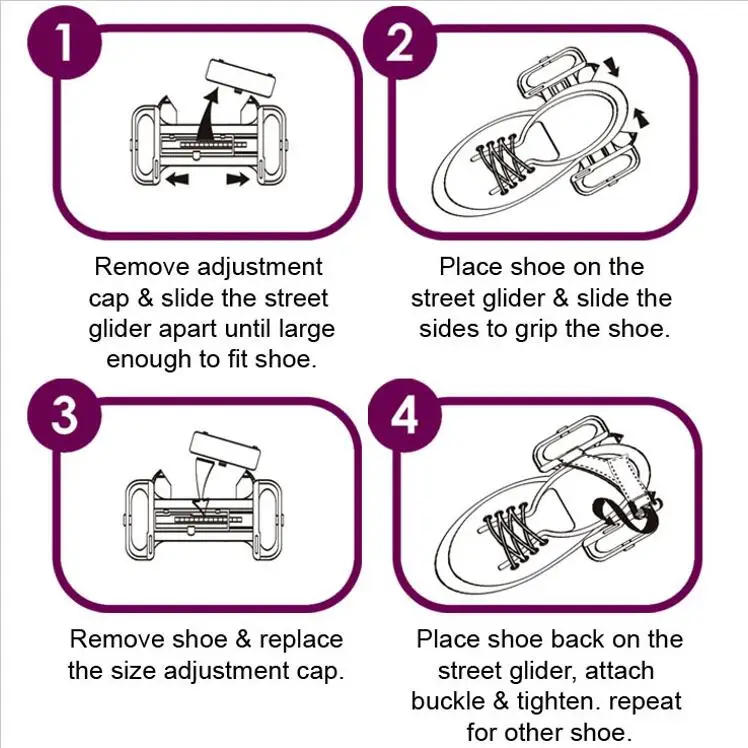 1

Remove adjustment cap & slide the street glider apart until large enough to fit shoe.

2

Place shoe on the street glider & slide the sides to grip the shoe.

3

Remove shoe & replace the size adjustment cap.

4

Place shoe back on the street glider, attach buckle & tighten. repeat for other shoe.