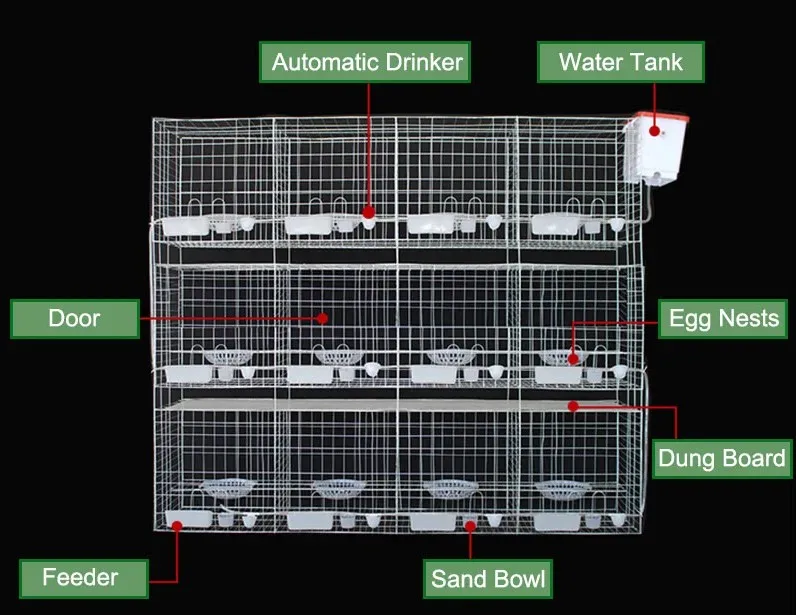 Automatic Drinker

Water Tank

Door

Egg Nests

Dung Board

Feeder

Sand Bowl