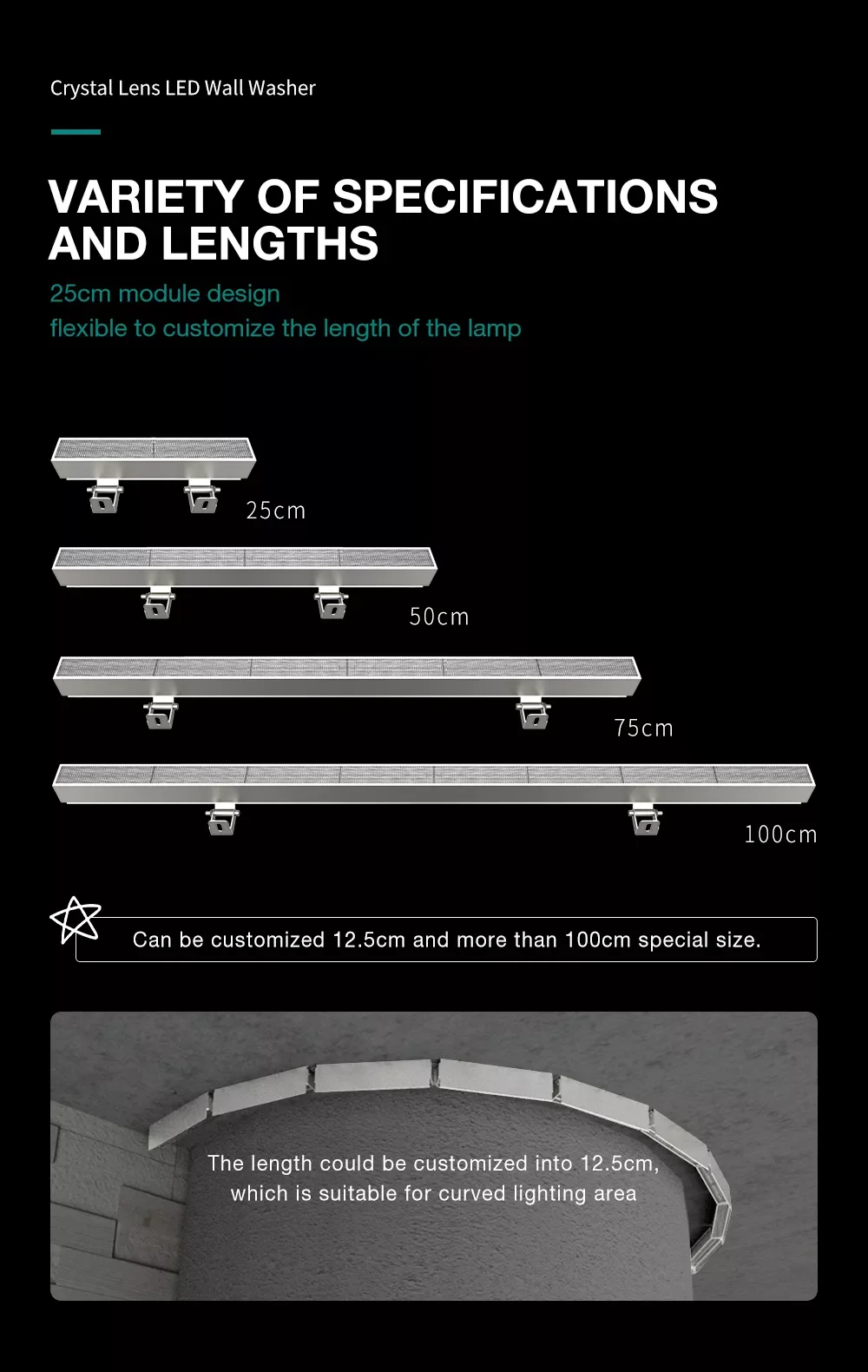 Crystal Lens LED Wall Washer

VARIETY OF SPECIFICATIONS AND LENGTHS

25cm module design
flexible to customize the length of the lamp

25cm

50cm

75cm

100cm

Can be customized 12.5cm and more than 100cm special size.

The length could be customized into 12.5cm, which is suitable for curved lighting area