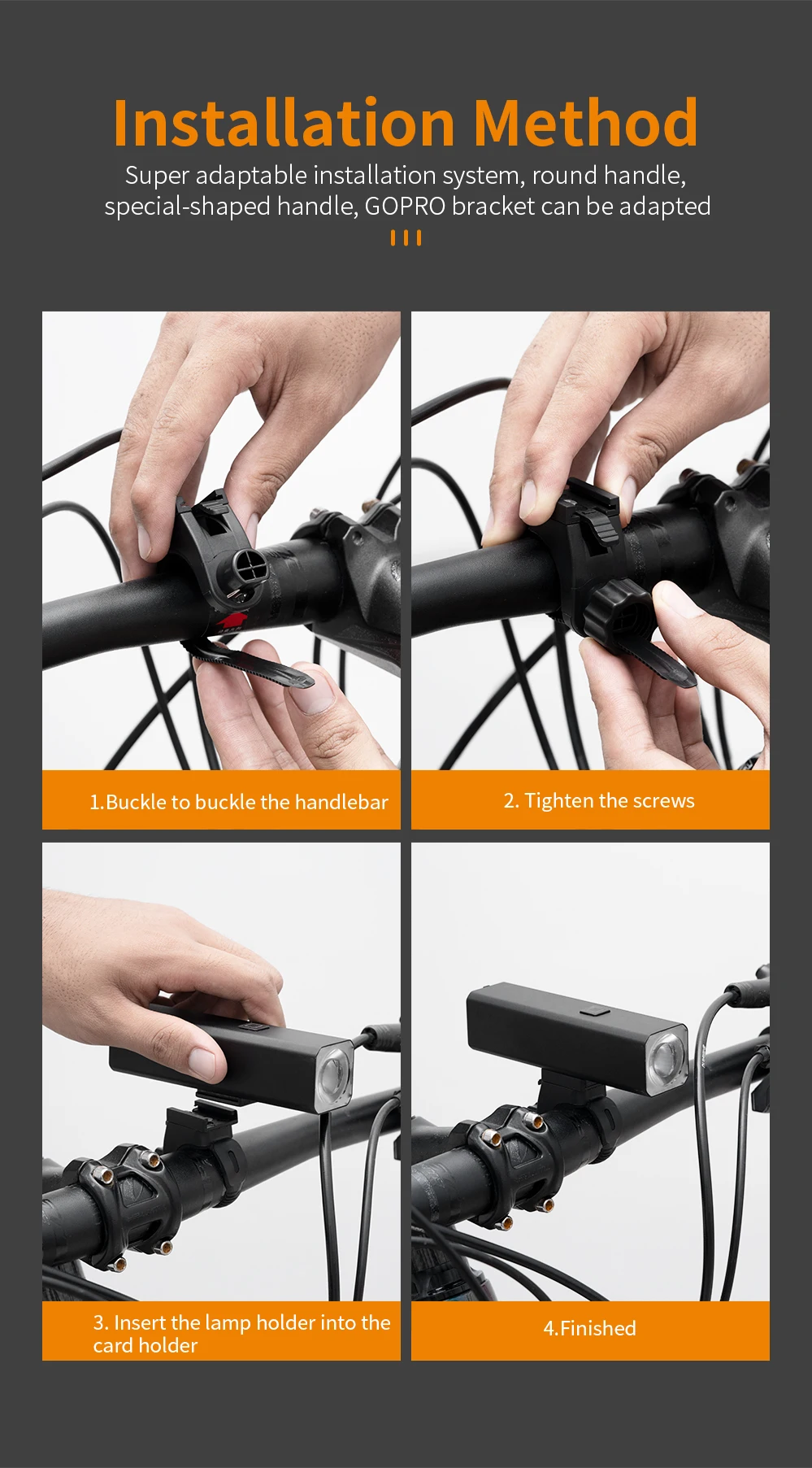 Installation Method

Super adaptable installation system, round handle, special-shaped handle, GOPRO bracket can be adapted

1.Buckle to buckle the handlebar

2. Tighten the screws

3. Insert the lamp holder into the card holder

4.Finished