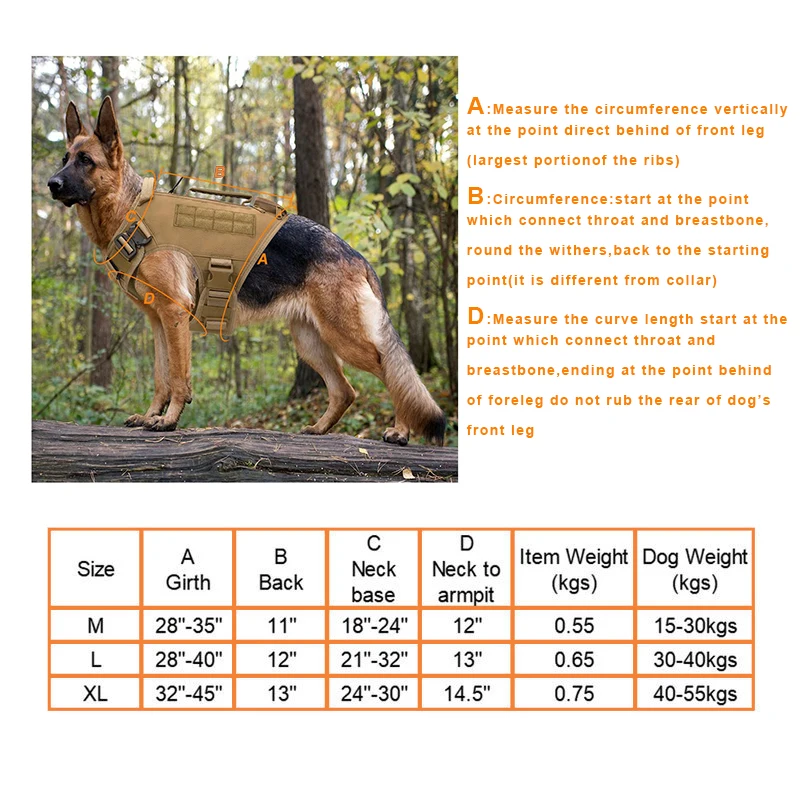 B

C

A

D

A:Measure the circumference vertically at the point direct behind of front leg (largest portionof the ribs)

B:Circumference:start at the point which connect throat and breastbone, round the withers,back to the starting point(it is different from collar)

D:Measure the curve length start at the point which connect throat and breastbone,ending at the point behind of foreleg do not rub the rear of dog's front leg

| Size | A Girth | B Back | C Neck base | D Neck to armpit | Item Weight (kgs) | Dog Weight (kgs) |
|---|---|---|---|---|---|---|
| M | 28"-35" | 11" | 18"-24" | 12" | 0.55 | 15-30kgs |
| L | 28"-40" | 12" | 21"-32" | 13" | 0.65 | 30-40kgs |
| XL | 32"-45" | 13" | 24"-30" | 14.5" | 0.75 | 40-55kgs |