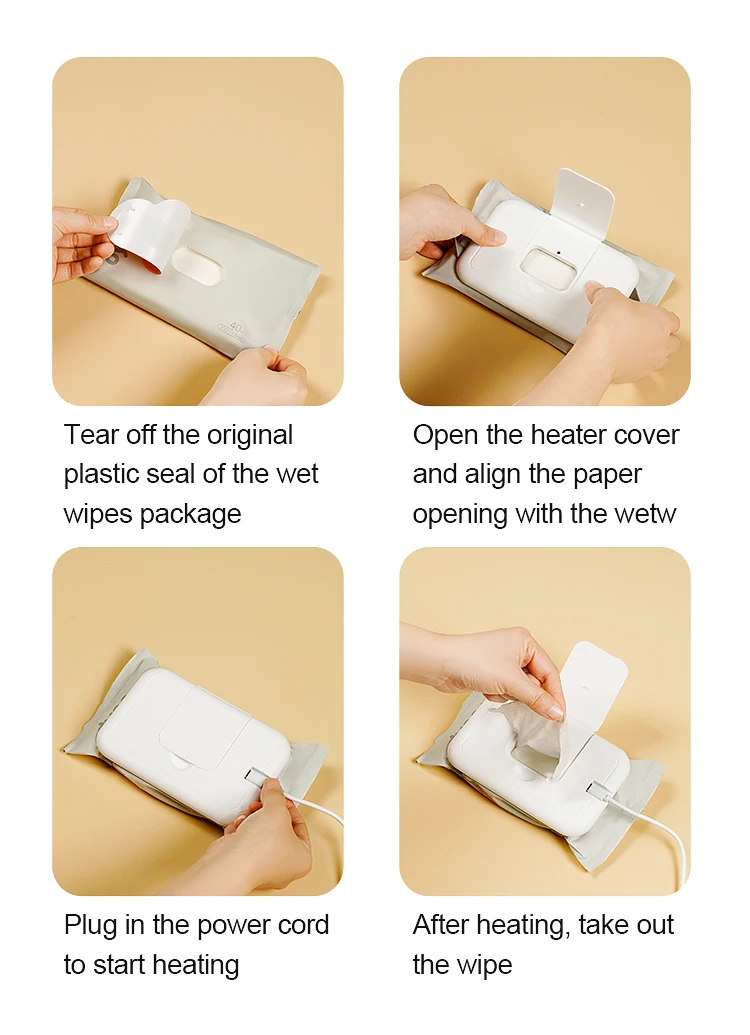 40

Tear off the original plastic seal of the wet wipes package

Open the heater cover and align the paper opening with the wetw

Plug in the power cord to start heating

After heating, take out the wipe