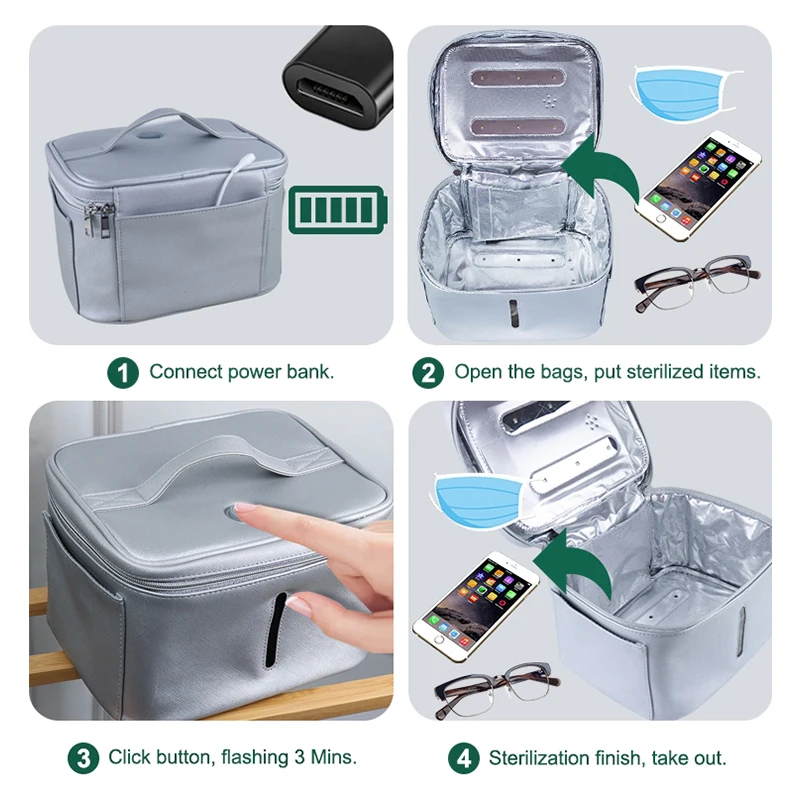 1 Connect power bank.

2 Open the bags, put sterilized items.

3 Click button, flashing 3 Mins.

4 Sterilization finish, take out.