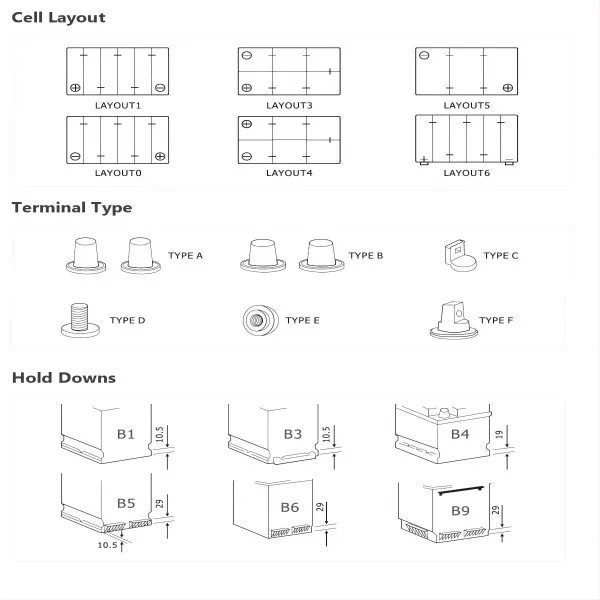 Cell Layout

LAYOUT1

LAYOUT3

LAYOUT5

LAYOUT0

LAYOUT4

LAYOUT6

Terminal Type

TYPE A

TYPE B

TYPE C

TYPE D

TYPE E

TYPE F

Hold Downs

B1 10.5

B3 10.5

B4 19

B5 29 10.5

B6 29

B9 29