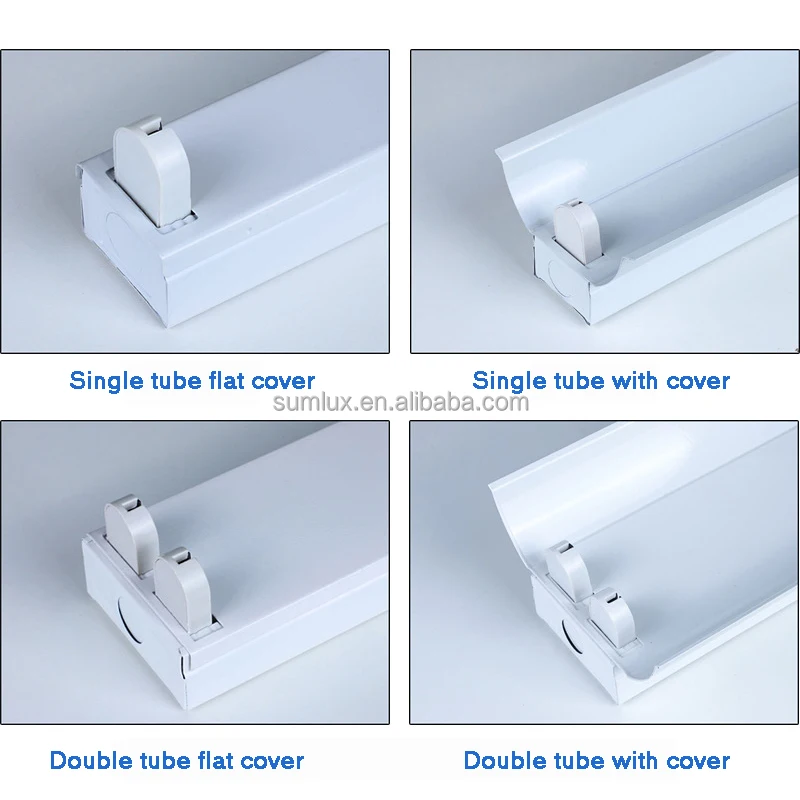 Single tube flat cover

Single tube with cover

sumlux.en.alibaba.com

Double tube flat cover

Double tube with cover