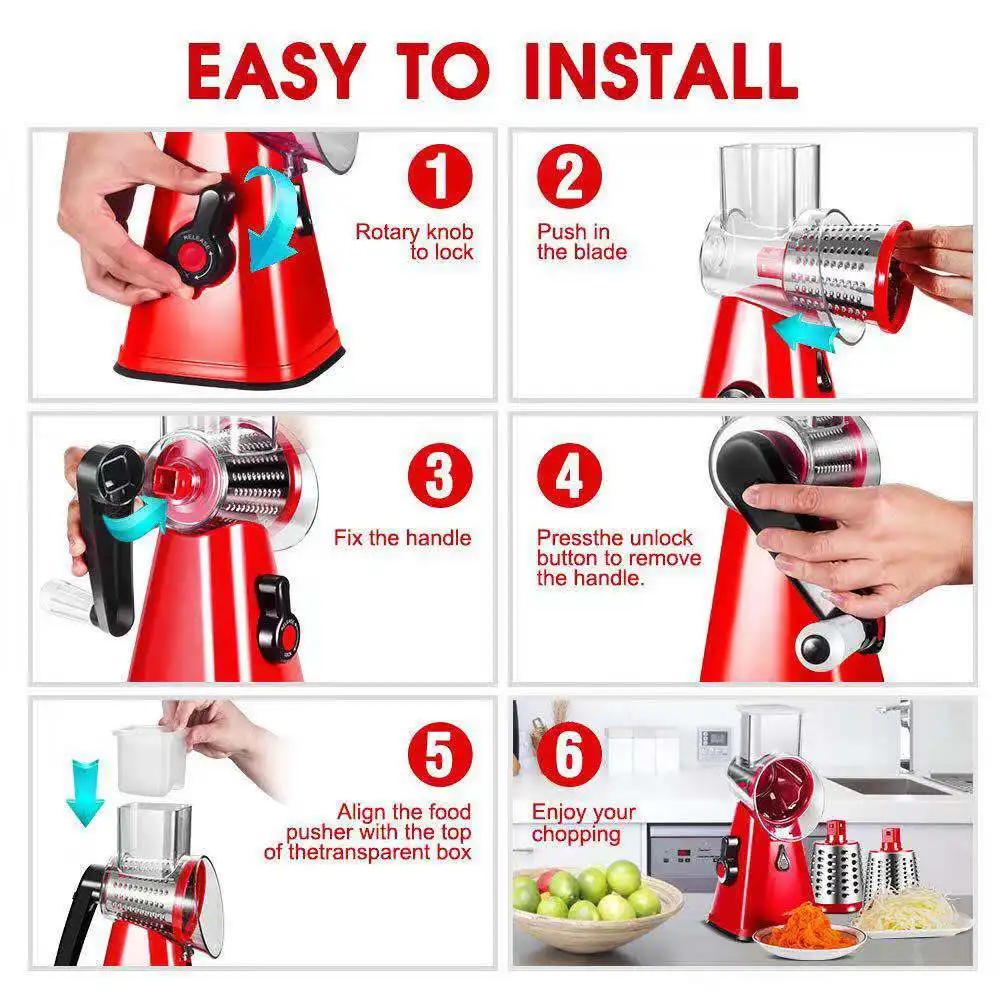 EASY TO INSTALL

1
Rotary knob to lock

RELEASE

2
Push in the blade

3
Fix the handle

4
Pressthe unlock button to remove the handle.

5
Align the food pusher with the top of thetransparent box

6
Enjoy your chopping