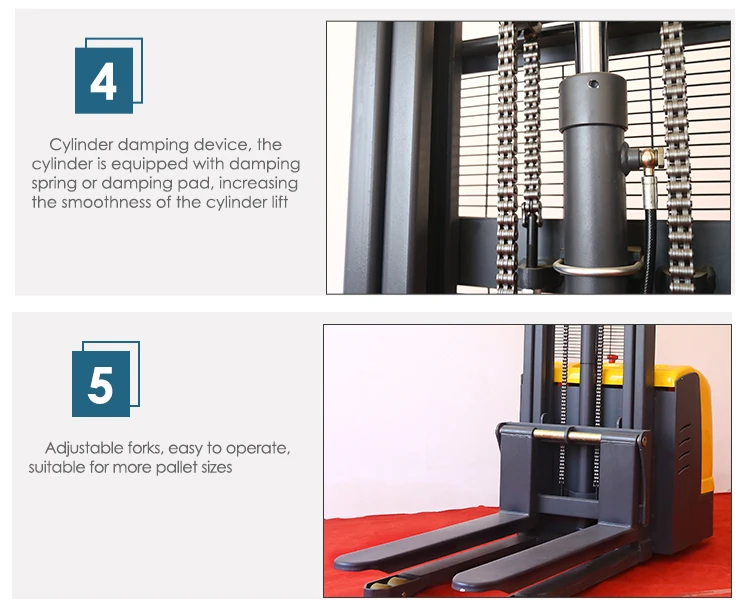 4

Cylinder damping device, the cylinder is equipped with damping spring or damping pad, increasing the smoothness of the cylinder lift

5

Adjustable forks, easy to operate, suitable for more pallet sizes