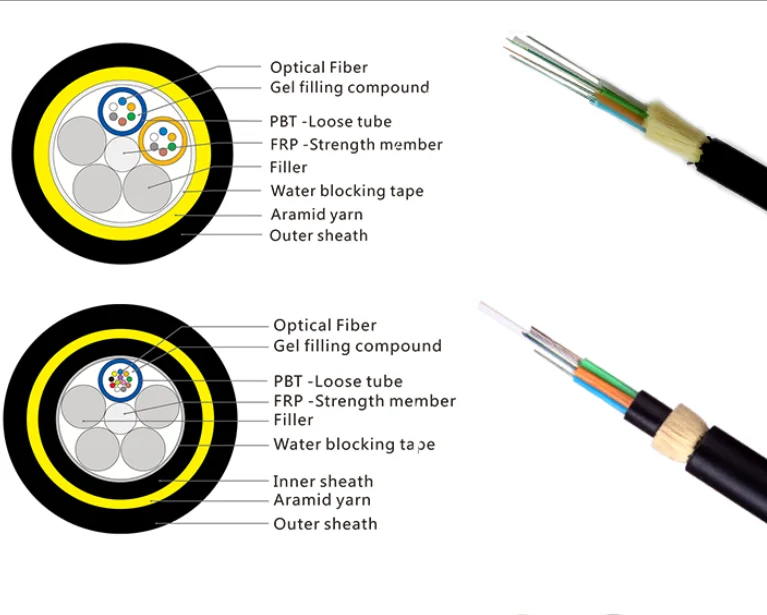 Optical Fiber
Gel filling compound
PBT -Loose tube
FRP -Strength member
Filler
Water blocking tape
Aramid yarn
Outer sheath

Optical Fiber
Gel filling compound
PBT -Loose tube
FRP -Strength member
Filler
Water blocking tape
Inner sheath
Aramid yarn
Outer sheath