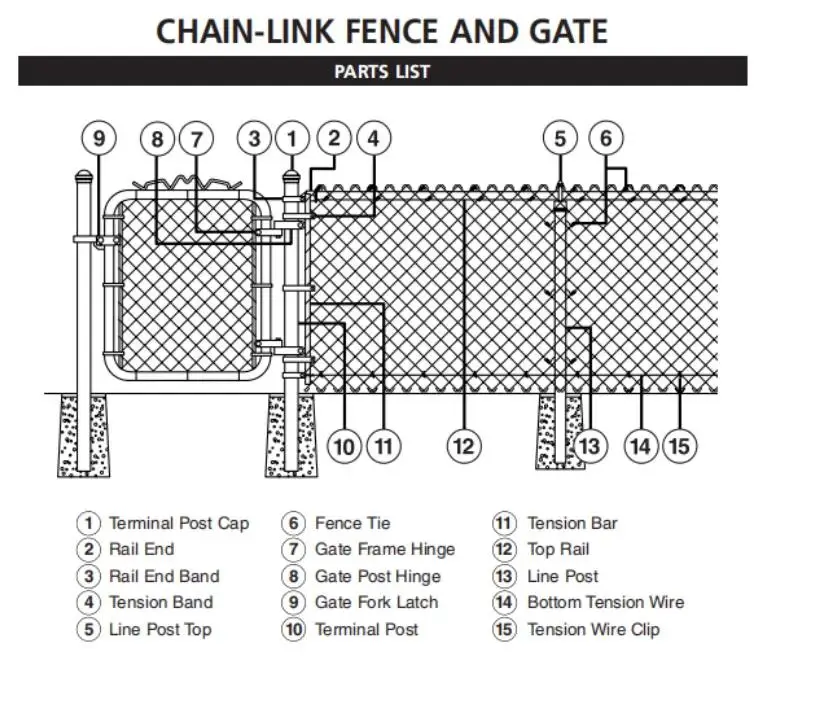 CHAIN-LINK FENCE AND GATE

PARTS LIST

9 8 7 3 1 2 4 5 6

10 11 12 13 14 15

1 Terminal Post Cap
2 Rail End
3 Rail End Band
4 Tension Band
5 Line Post Top

6 Fence Tie
7 Gate Frame Hinge
8 Gate Post Hinge
9 Gate Fork Latch
10 Terminal Post

11 Tension Bar
12 Top Rail
13 Line Post
14 Bottom Tension Wire
15 Tension Wire Clip