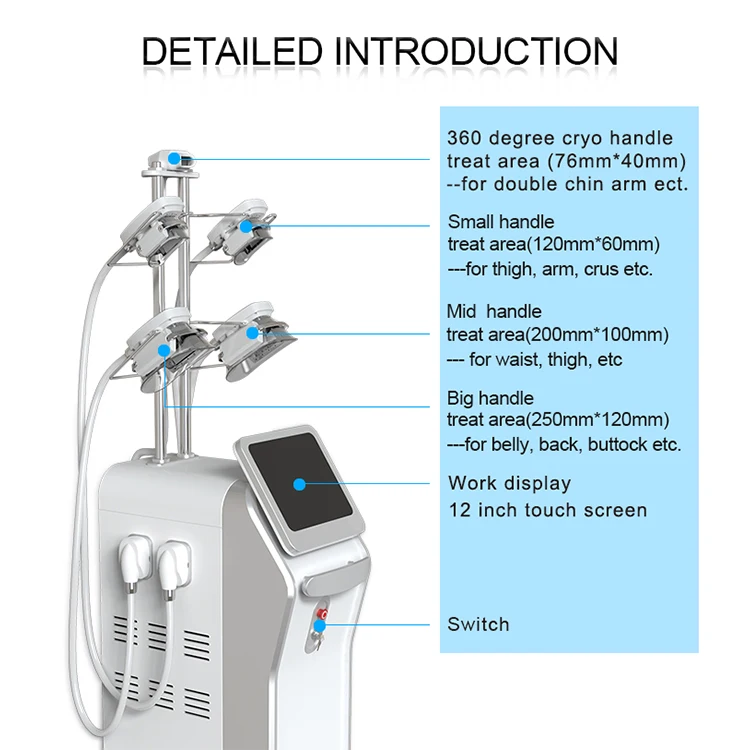 DETAILED INTRODUCTION

360 degree cryo handle
treat area (76mm*40mm)
--for double chin arm ect.

Small handle
treat area(120mm*60mm)
---for thigh, arm, crus etc.

Mid handle
treat area(200mm*100mm)
--- for waist, thigh, etc

Big handle
treat area(250mm*120mm)
---for belly, back, buttock etc.

Work display
12 inch touch screen

Switch