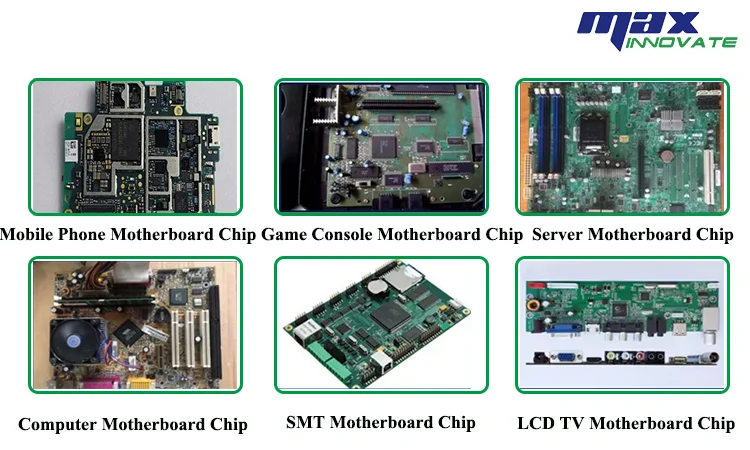 MAX INNOVATE

Mobile Phone Motherboard Chip

Game Console Motherboard Chip

Server Motherboard Chip

Computer Motherboard Chip

SMT Motherboard Chip

LCD TV Motherboard Chip