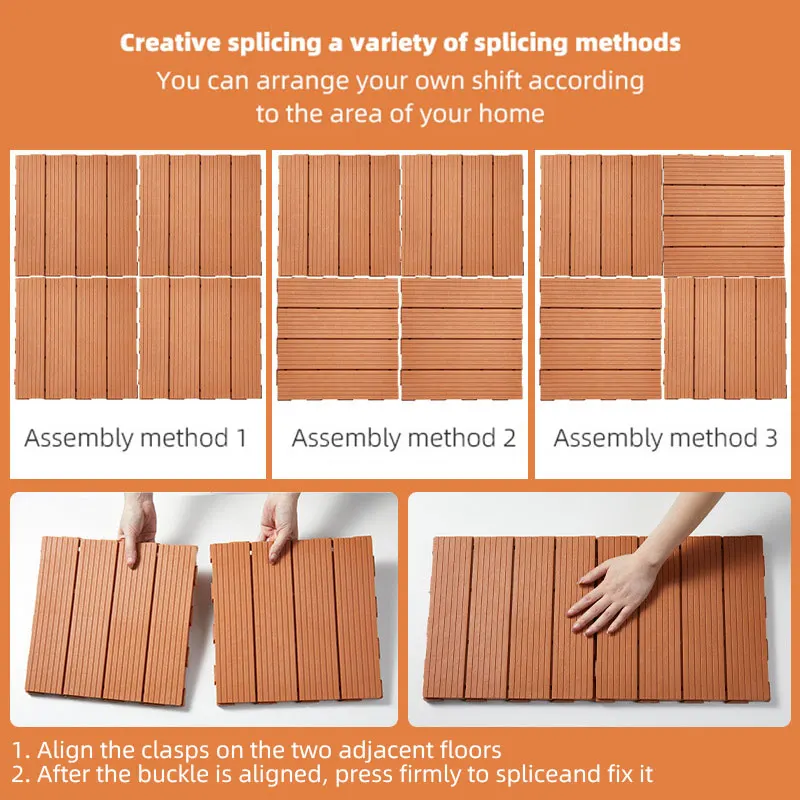 Creative splicing a variety of splicing methods

You can arrange your own shift according to the area of your home

Assembly method 1

Assembly method 2

Assembly method 3

1. Align the clasps on the two adjacent floors
2. After the buckle is aligned, press firmly to spliceand fix it