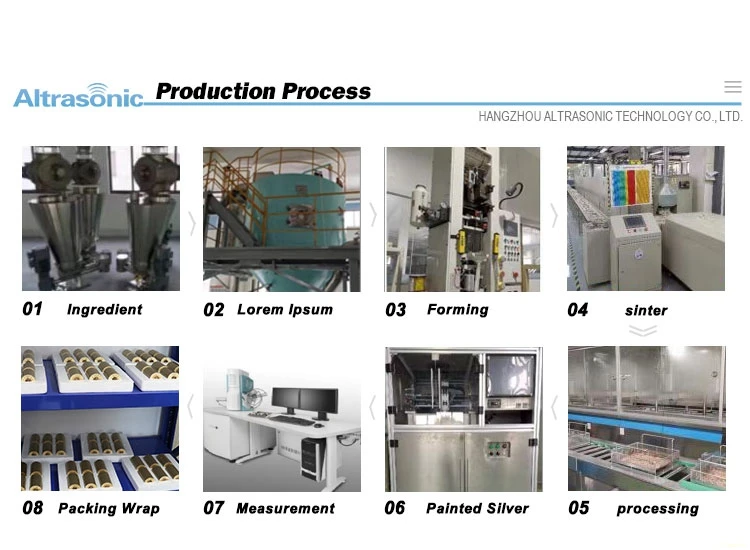 Altrasonic Production Process

HANGZHOU ALTRASONIC TECHNOLOGY CO., LTD.

01 Ingredient

02 Lorem Ipsum

03 Forming

04 sinter

08 Packing Wrap

07 Measurement

06 Painted Silver

05 processing