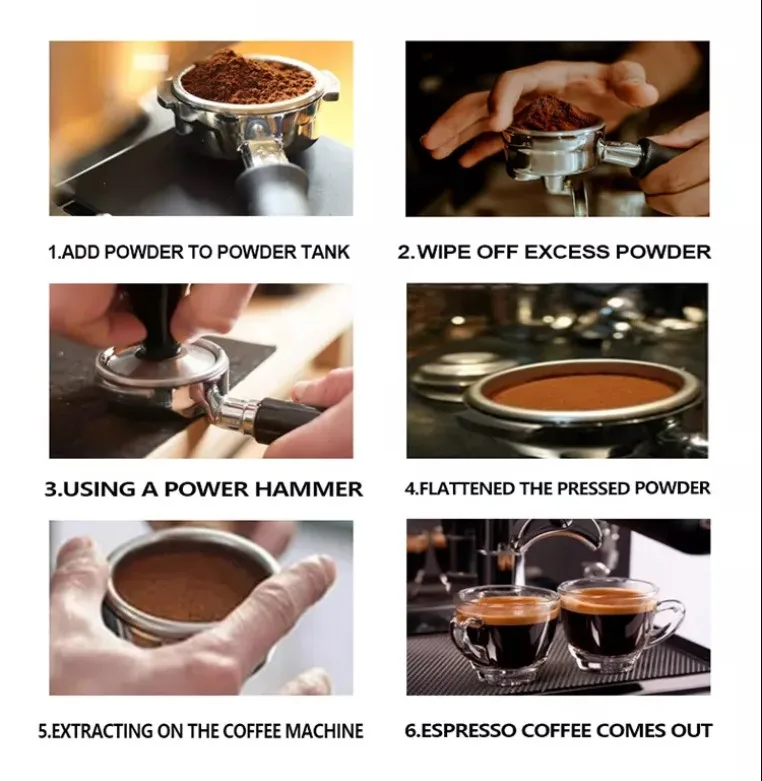 1.ADD POWDER TO POWDER TANK

2.WIPE OFF EXCESS POWDER

3.USING A POWER HAMMER

4.FLATTENED THE PRESSED POWDER

5.EXTRACTING ON THE COFFEE MACHINE

6.ESPRESSO COFFEE COMES OUT