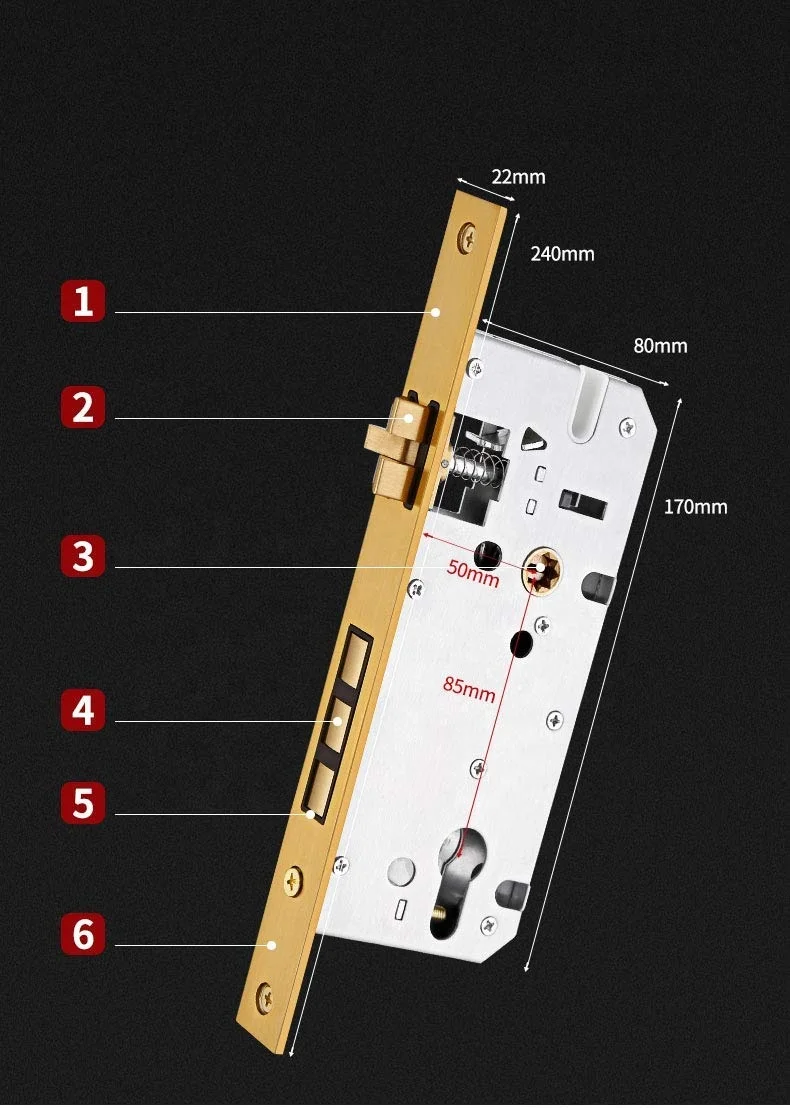 22mm
240mm
80mm
170mm
1
2
3
50mm
85mm
4
5
6