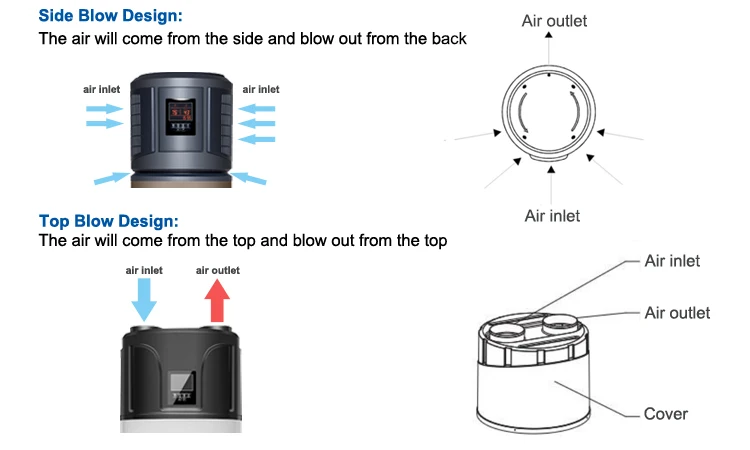 Side Blow Design:
The air will come from the side and blow out from the back

air inlet
air inlet

Air outlet

Air inlet

Top Blow Design:
The air will come from the top and blow out from the top

air inlet
air outlet

Air inlet
Air outlet
Cover