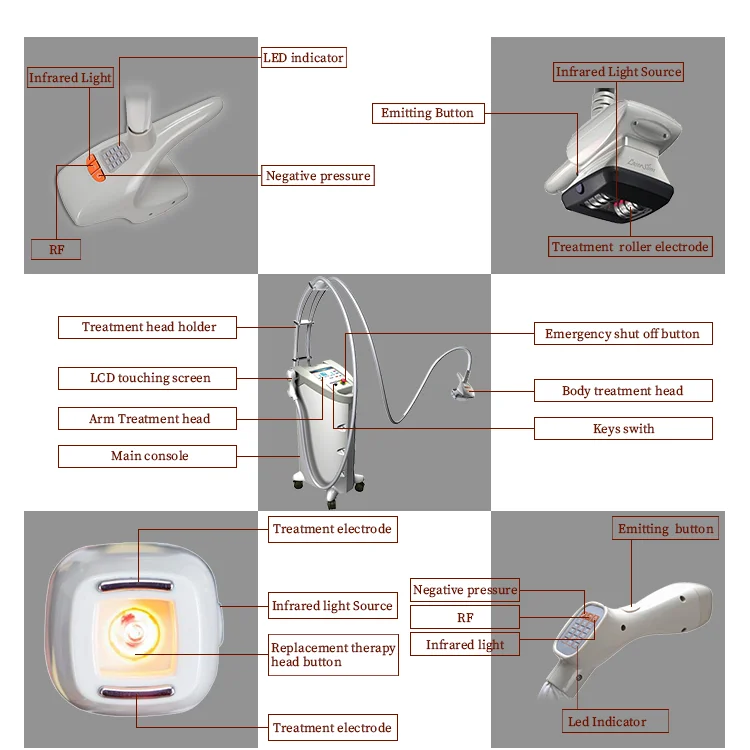 Infrared Light
LED indicator
Negative pressure
RF

Emitting Button
Infrared Light Source
Treatment roller electrode

Treatment head holder
LCD touching screen
Arm Treatment head
Main console
Emergency shut off button
Body treatment head
Keys swith

Treatment electrode
Infrared light Source
Replacement therapy head button
Treatment electrode

Emitting button
Negative pressure
RF
Infrared light
Led Indicator