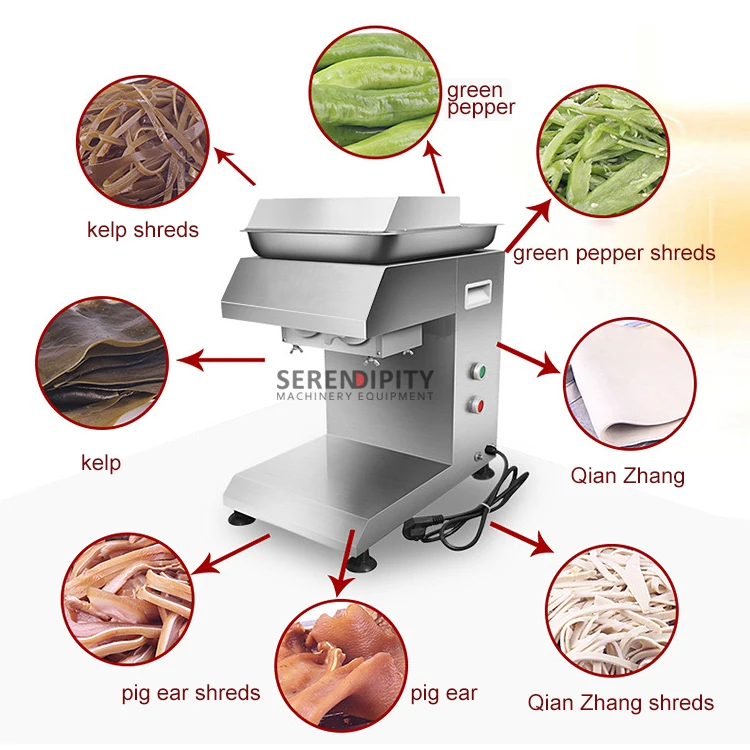 green pepper

kelp shreds

green pepper shreds

SERENDIPITY
MACHINERY EQUIPMENT

kelp

Qian Zhang

pig ear shreds

pig ear

Qian Zhang shreds