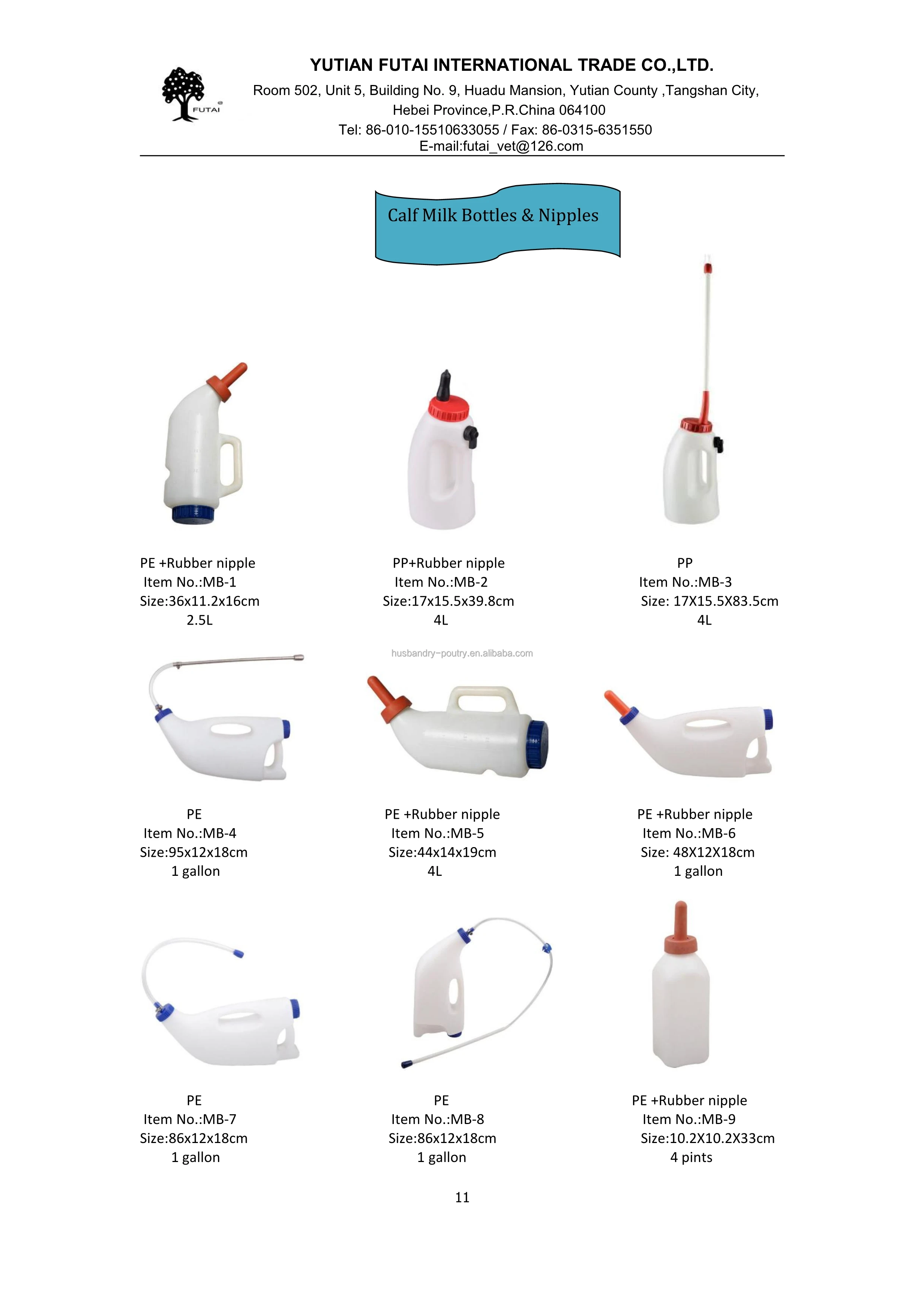 FUTAI

YUTIAN FUTAI INTERNATIONAL TRADE CO.,LTD.

Room 502, Unit 5, Building No. 9, Huadu Mansion, Yutian County ,Tangshan City, Hebei Province,P.R.China 064100

Tel: 86-010-15510633055 / Fax: 86-0315-6351550

E-mail:futai_vet@126.com

Calf Milk Bottles & Nipples

PE +Rubber nipple
Item No.:MB-1
Size:36x11.2x16cm
2.5L

PP+Rubber nipple
Item No.:MB-2
Size:17x15.5x39.8cm
4L

PP
Item No.:MB-3
Size: 17X15.5X83.5cm
4L

husbandry-poutry.en.alibaba.com

PE
Item No.:MB-4
Size:95x12x18cm
1 gallon

PE +Rubber nipple
Item No.:MB-5
Size:44x14x19cm
4L

PE +Rubber nipple
Item No.:MB-6
Size: 48X12X18cm
1 gallon

PE
Item No.:MB-7
Size:86x12x18cm
1 gallon

PE
Item No.:MB-8
Size:86x12x18cm
1 gallon

PE +Rubber nipple
Item No.:MB-9
Size:10.2X10.2X33cm
4 pints

11