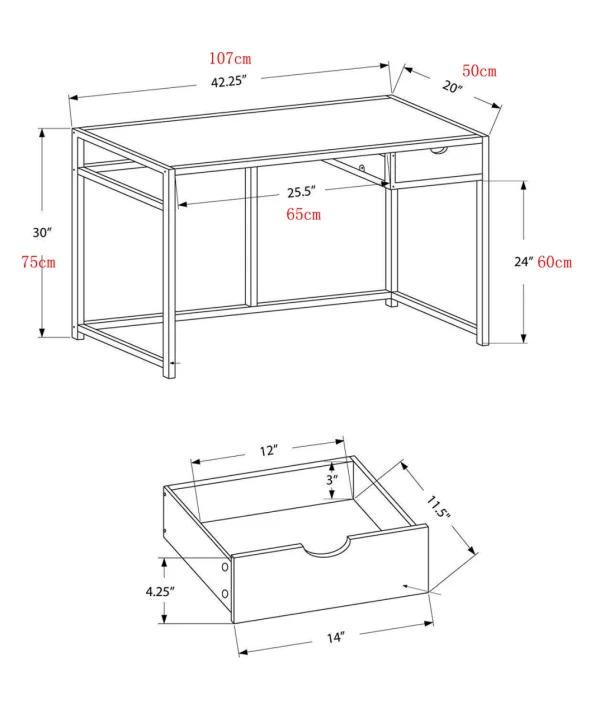 107cm
42.25″
50cm
20″
25.5″
65cm
30″
75cm
24″ 60cm
12″
3″
11.5″
4.25″
14″