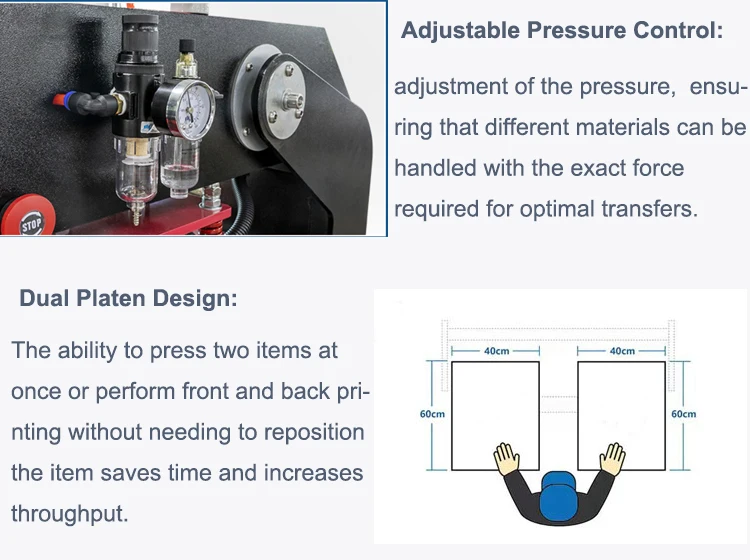 STOP

Adjustable Pressure Control:

adjustment of the pressure, ensuring that different materials can be handled with the exact force required for optimal transfers.

Dual Platen Design:

The ability to press two items at once or perform front and back printing without needing to reposition the item saves time and increases throughput.

40cm

40cm

60cm

60cm