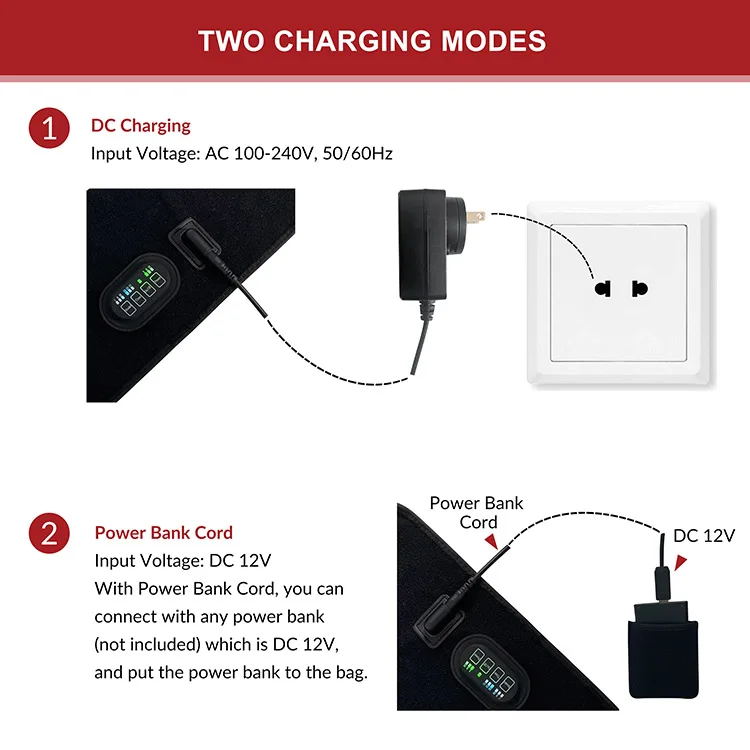 TWO CHARGING MODES

1 DC Charging
Input Voltage: AC 100-240V, 50/60Hz

2 Power Bank Cord
Input Voltage: DC 12V
With Power Bank Cord, you can connect with any power bank (not included) which is DC 12V, and put the power bank to the bag.

Power Bank Cord

DC 12V