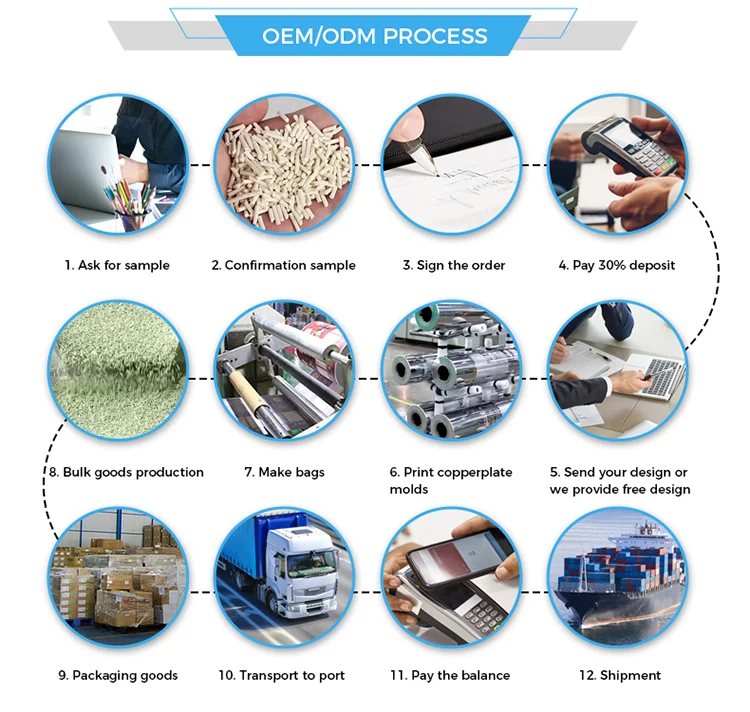 OEM/ODM PROCESS

1. Ask for sample

2. Confirmation sample

3. Sign the order

4. Pay 30% deposit

8. Bulk goods production

7. Make bags

6. Print copperplate molds

5. Send your design or we provide free design

9. Packaging goods

10. Transport to port

11. Pay the balance

12. Shipment