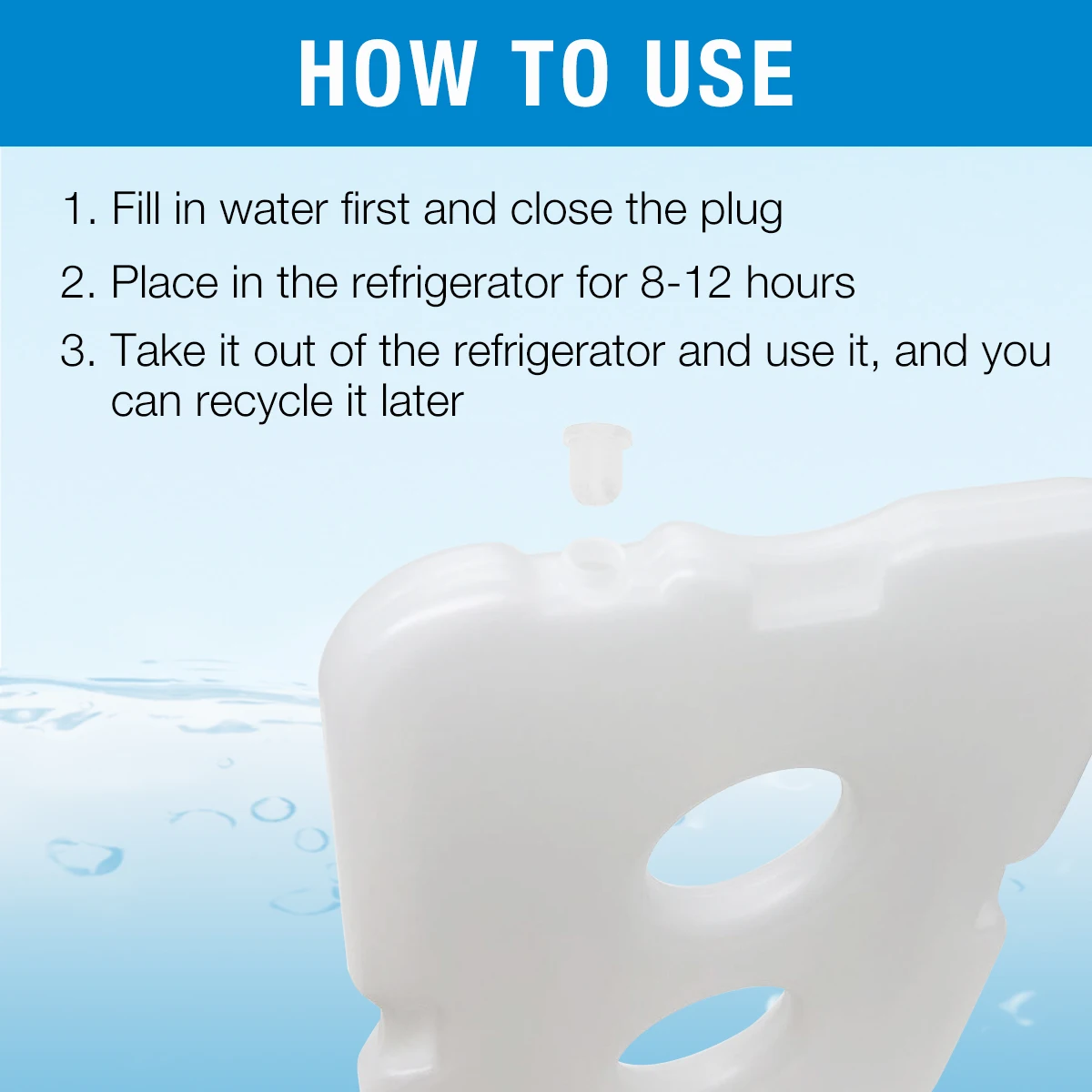 HOW TO USE

1. Fill in water first and close the plug
2. Place in the refrigerator for 8-12 hours
3. Take it out of the refrigerator and use it, and you can recycle it later