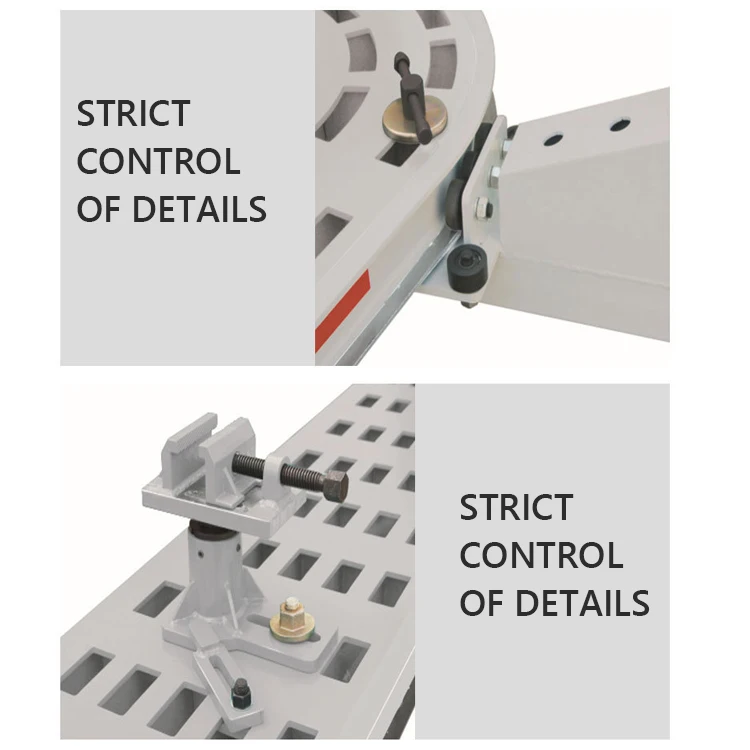 STRICT CONTROL OF DETAILS

STRICT CONTROL OF DETAILS