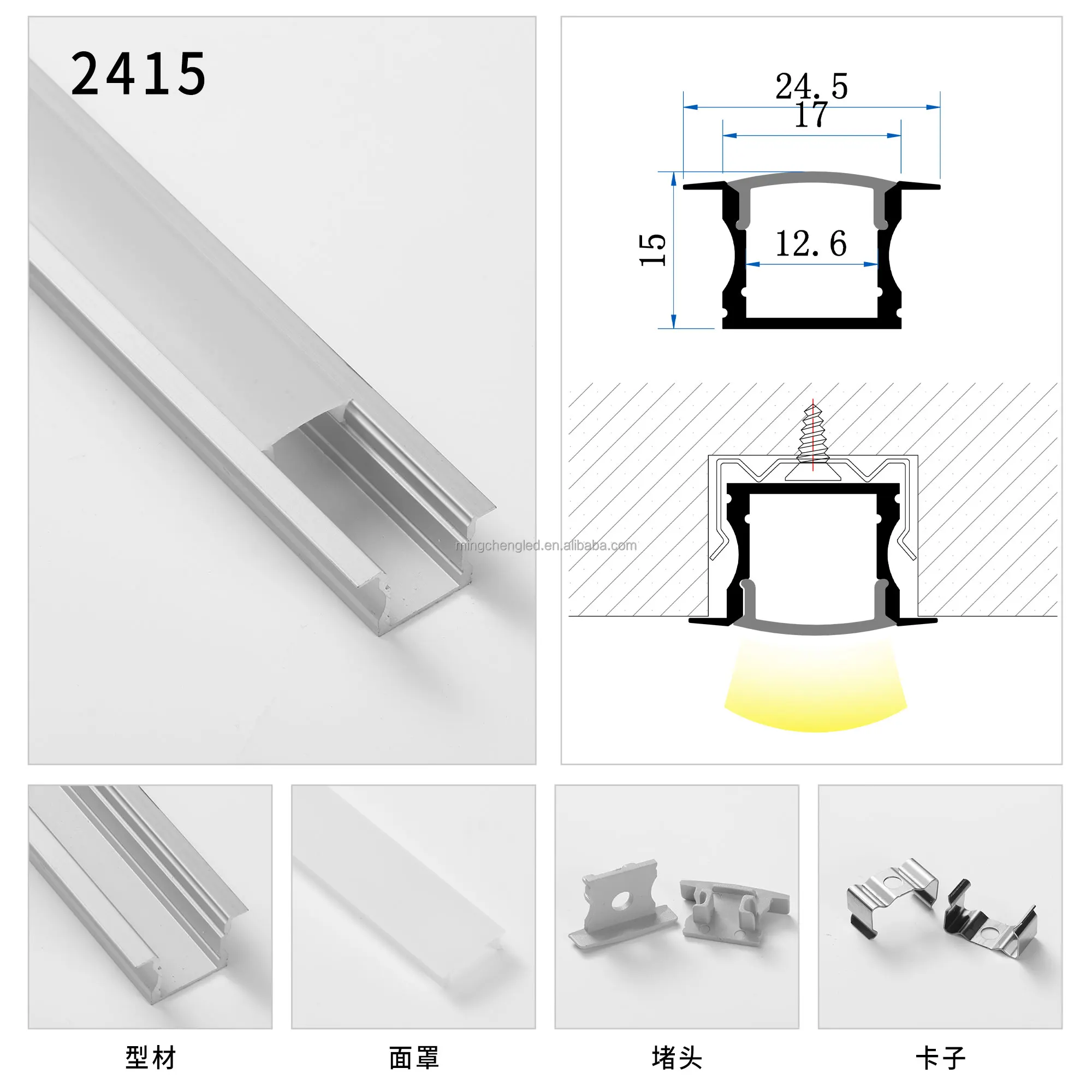 2415

24.5
17
15
12.6

mingchengled.en.alibaba.com

型材

面罩

堵头

卡子