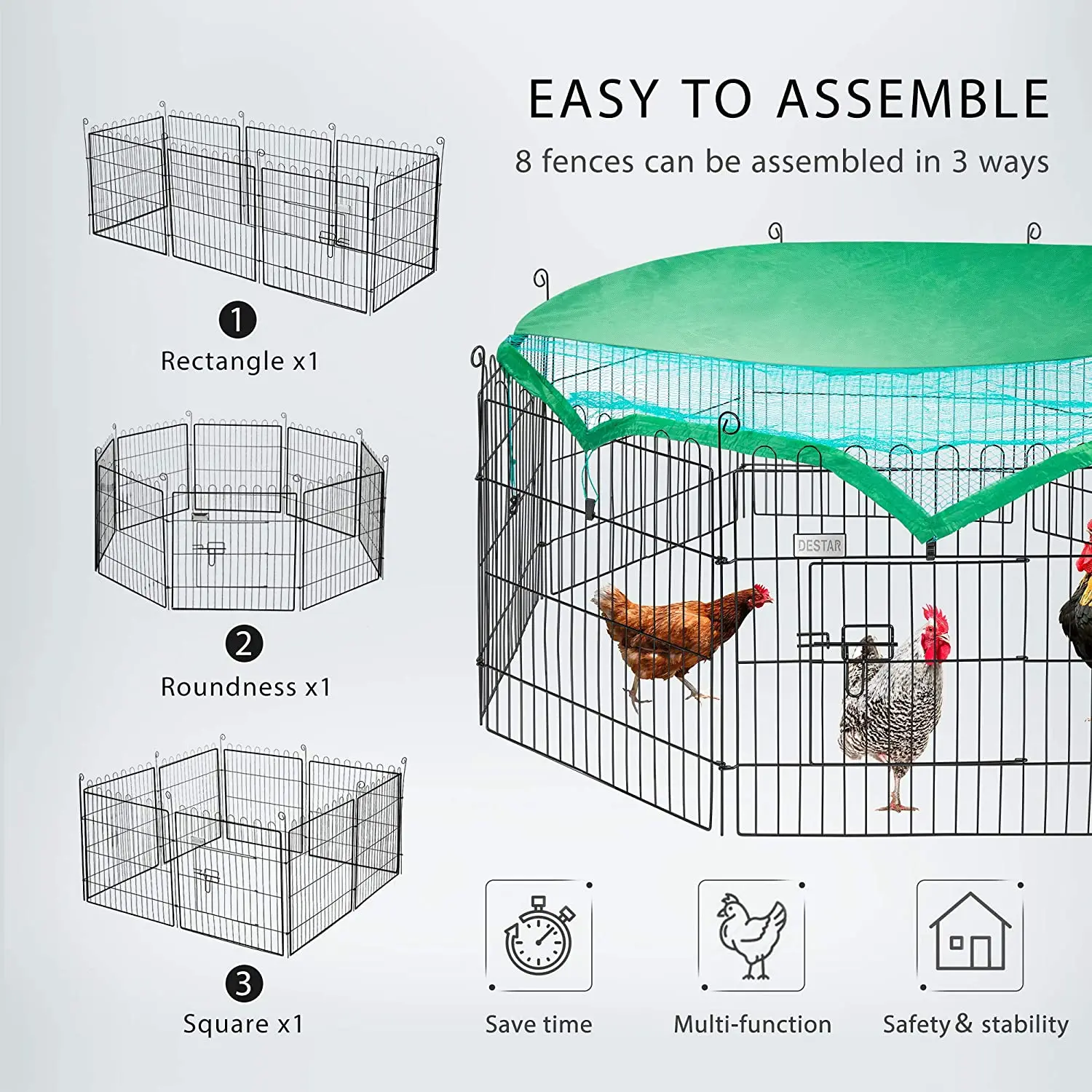 EASY TO ASSEMBLE
8 fences can be assembled in 3 ways

1
Rectangle x1

2
Roundness x1

3
Square x1

DESTAR

Save time

Multi-function

Safety & stability