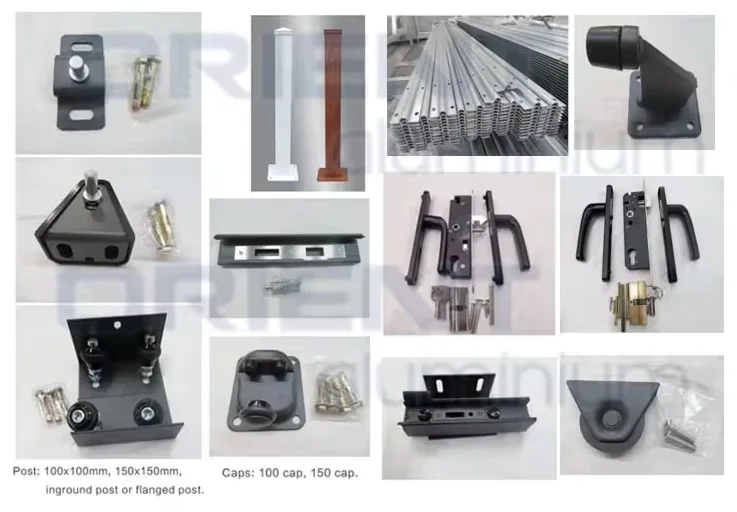 ORIENT aluminium
ORIENT aluminium

Post: 100x100mm, 150x150mm, inground post or flanged post.

Caps: 100 cap, 150 cap.