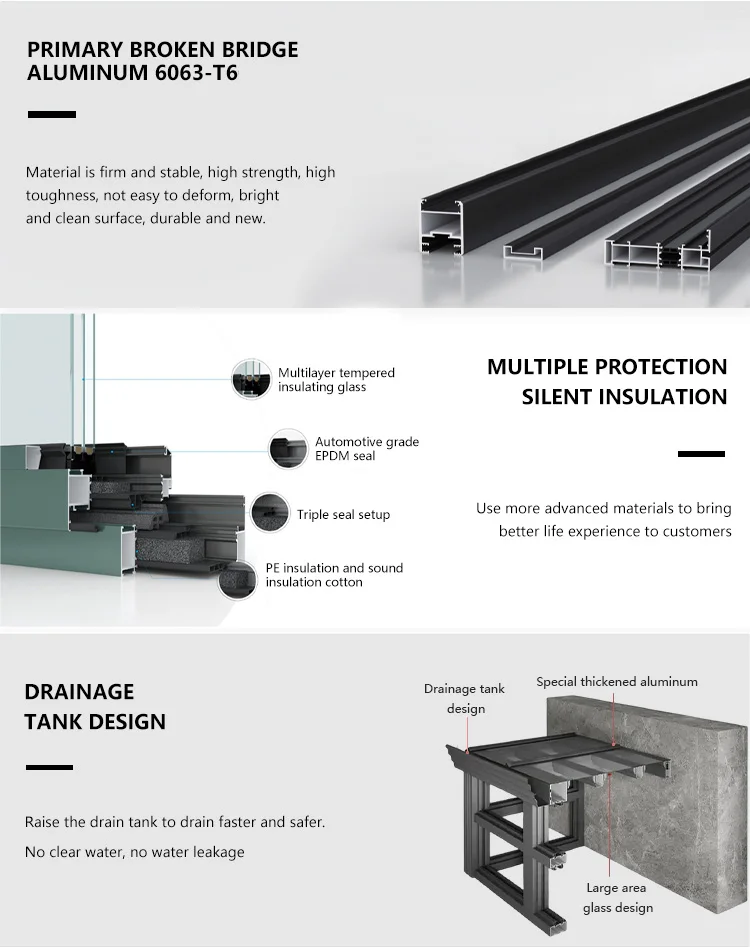 PRIMARY BROKEN BRIDGE ALUMINUM 6063-T6

Material is firm and stable, high strength, high toughness, not easy to deform, bright and clean surface, durable and new.

Multilayer tempered insulating glass

Automotive grade EPDM seal

Triple seal setup

PE insulation and sound insulation cotton

MULTIPLE PROTECTION SILENT INSULATION

Use more advanced materials to bring better life experience to customers

DRAINAGE TANK DESIGN

Raise the drain tank to drain faster and safer.

No clear water, no water leakage

Drainage tank design

Special thickened aluminum

Large area glass design