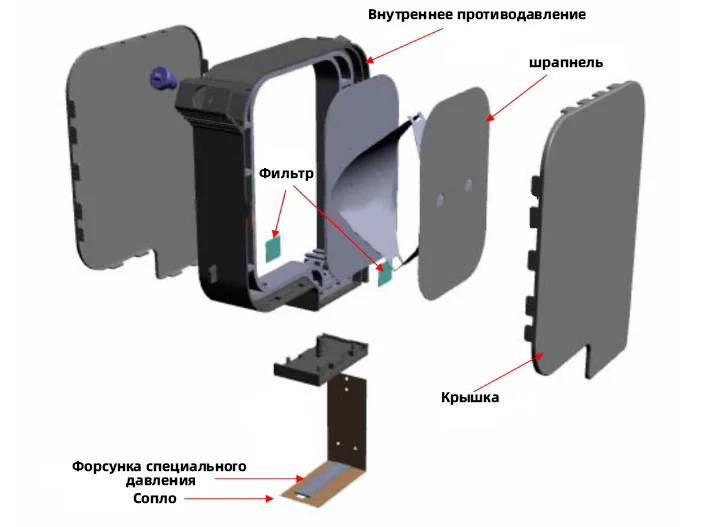 Внутреннее противодавление

шрапнель

Фильтр

Крышка

Форсунка специального давления

Сопло