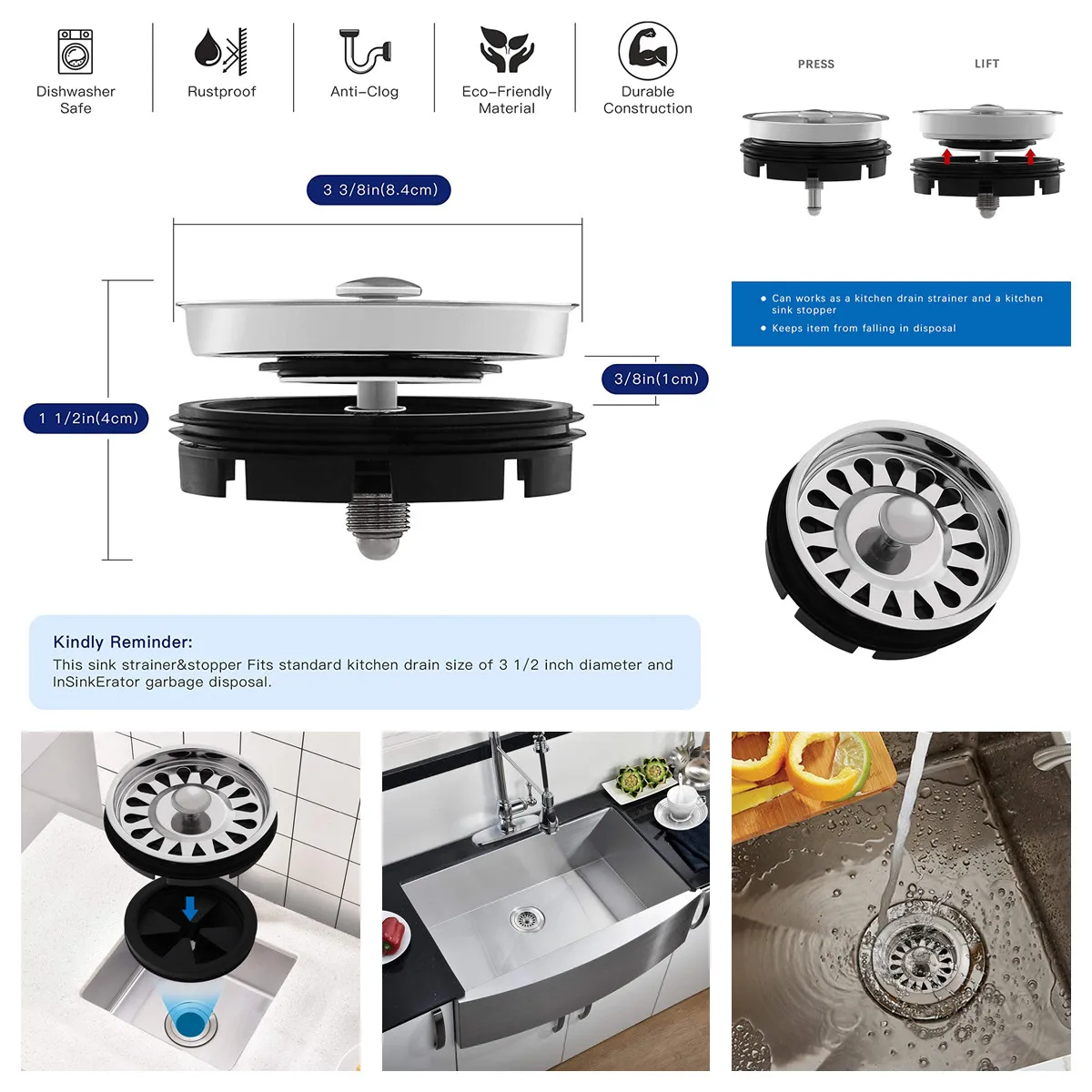 Dishwasher Safe

Rustproof

Anti-Clog

Eco-Friendly Material

Durable Construction

PRESS

LIFT

3 3/8in(8.4cm)

3/8in(1cm)

1 1/2in(4cm)

• Can works as a kitchen drain strainer and a kitchen sink stopper
• Keeps item from falling in disposal

Kindly Reminder:
This sink strainer&stopper Fits standard kitchen drain size of 3 1/2 inch diameter and InSinkErator garbage disposal.