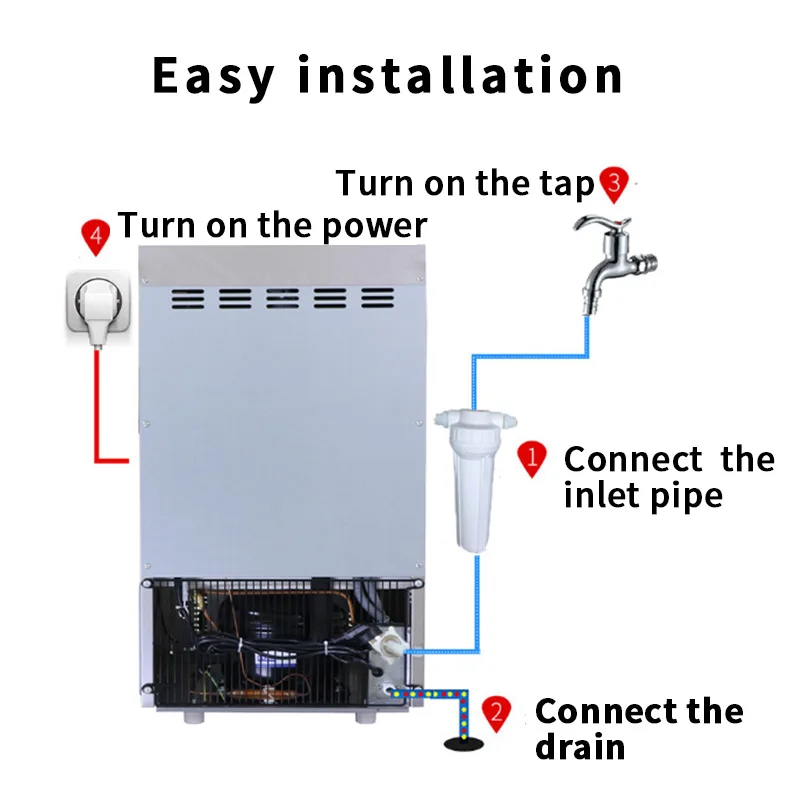 Easy installation

Turn on the tap 3

4 Turn on the power

1 Connect the inlet pipe

2 Connect the drain