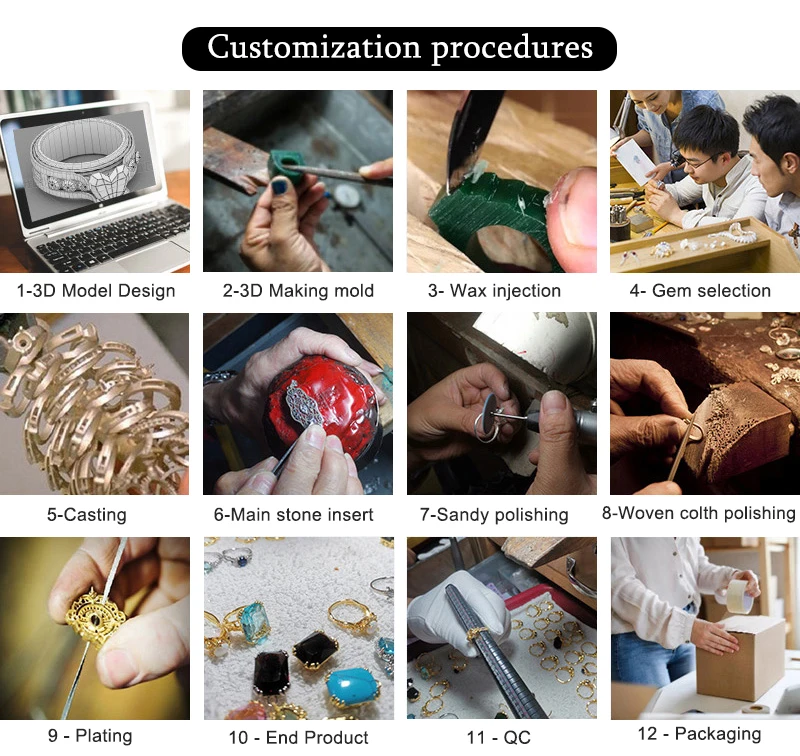 Customization procedures

1-3D Model Design

2-3D Making mold

3- Wax injection

4- Gem selection

5-Casting

6-Main stone insert

7-Sandy polishing

8-Woven colth polishing

9 - Plating

10 - End Product

11 - QC

12 - Packaging