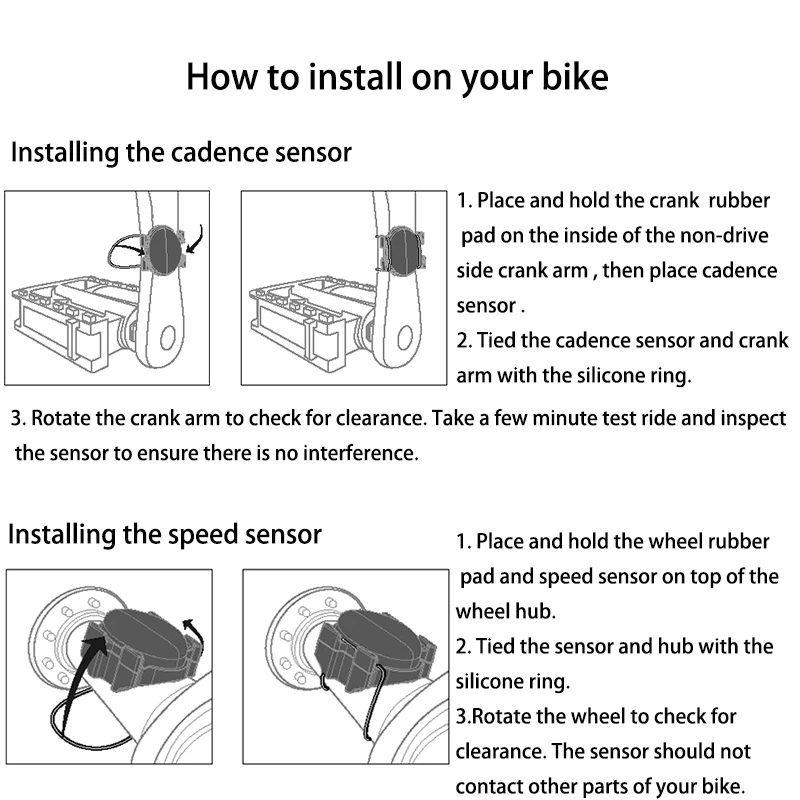 How to install on your bike

Installing the cadence sensor

1. Place and hold the crank rubber pad on the inside of the non-drive side crank arm , then place cadence sensor .
2. Tied the cadence sensor and crank arm with the silicone ring.

3. Rotate the crank arm to check for clearance. Take a few minute test ride and inspect the sensor to ensure there is no interference.

Installing the speed sensor

1. Place and hold the wheel rubber pad and speed sensor on top of the wheel hub.
2. Tied the sensor and hub with the silicone ring.
3.Rotate the wheel to check for clearance. The sensor should not contact other parts of your bike.