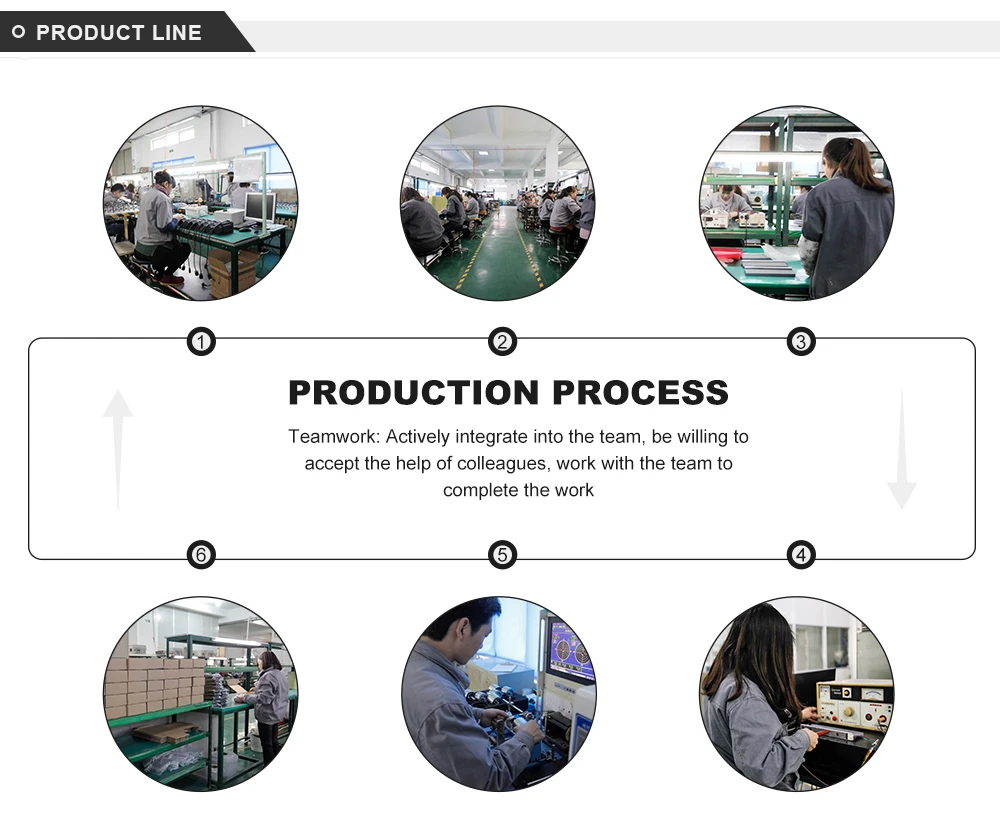 PRODUCT LINE

1

2

3

PRODUCTION PROCESS

Teamwork: Actively integrate into the team, be willing to accept the help of colleagues, work with the team to complete the work

6

5

4