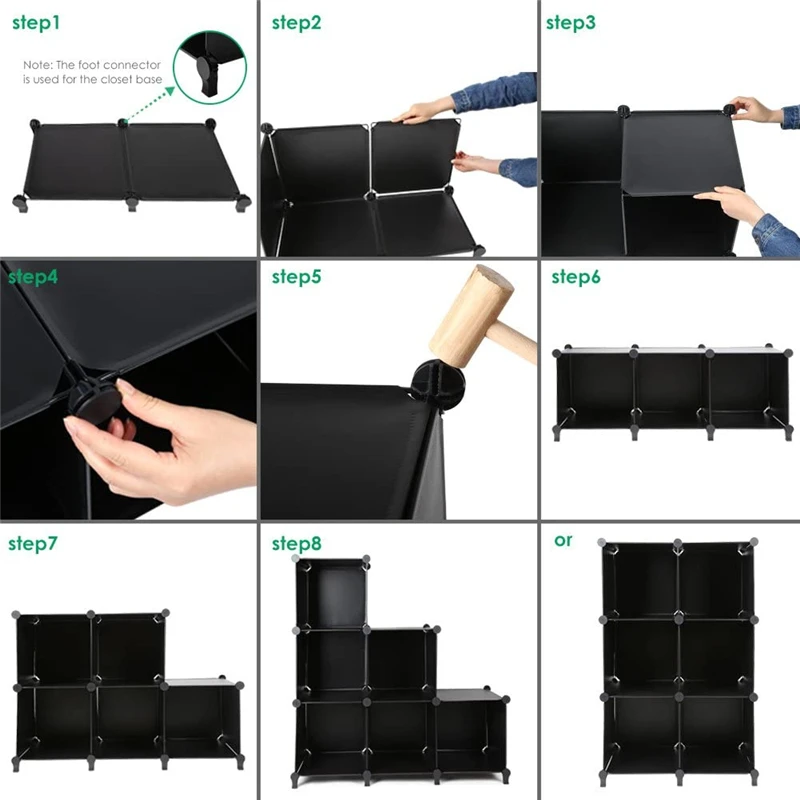 step1

Note: The foot connector is used for the closet base

step2

step3

step4

step5

step6

step7

step8

or